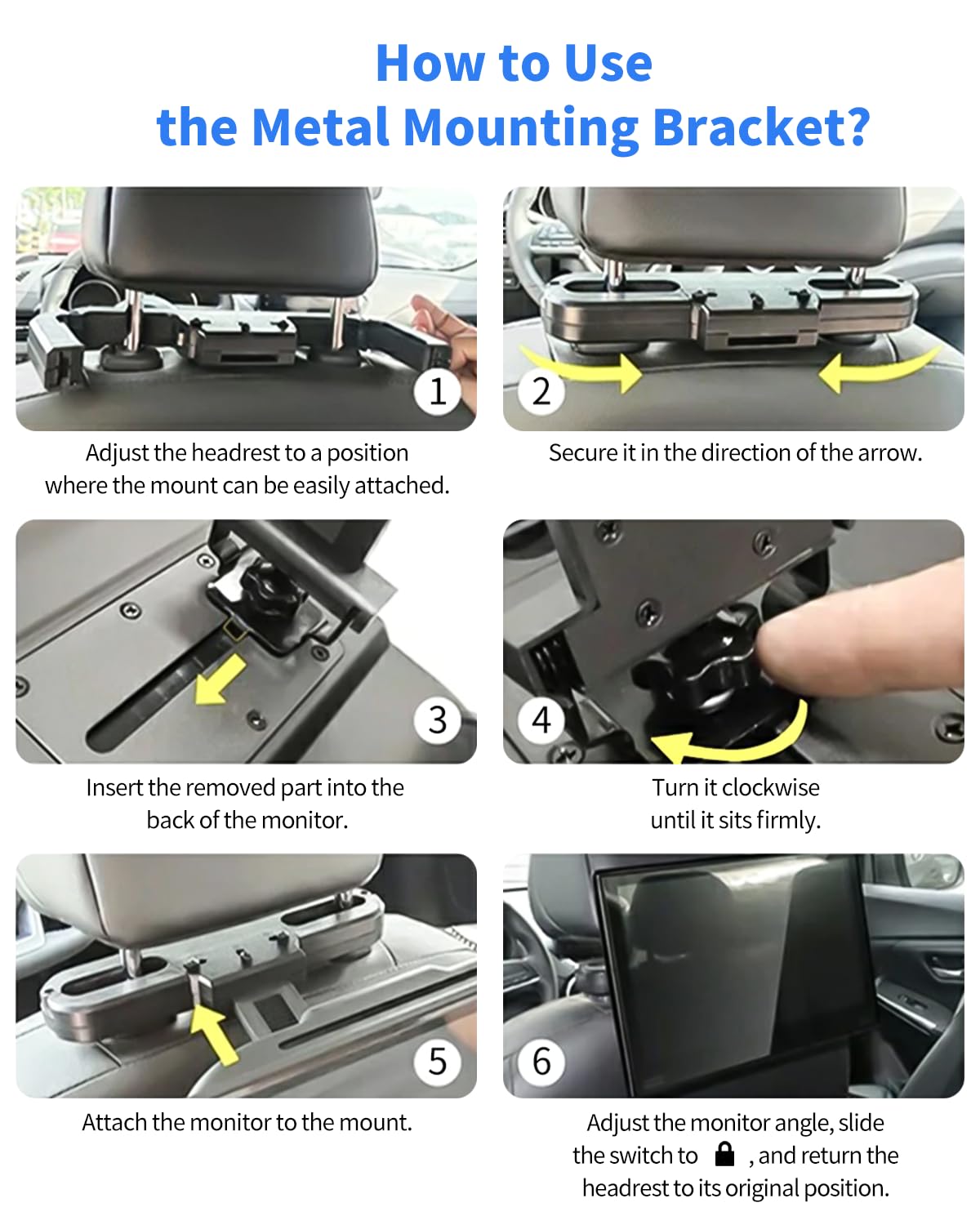 How to Use
the Metal Mounting Bracket?

1

Adjust the headrest to a position where the mount can be easily attached.

2

Secure it in the direction of the arrow.

3

Insert the removed part into the back of the monitor.

4

Turn it clockwise until it sits firmly.

5

Attach the monitor to the mount.

6

Adjust the monitor angle, slide the switch to , and return the headrest to its original position.