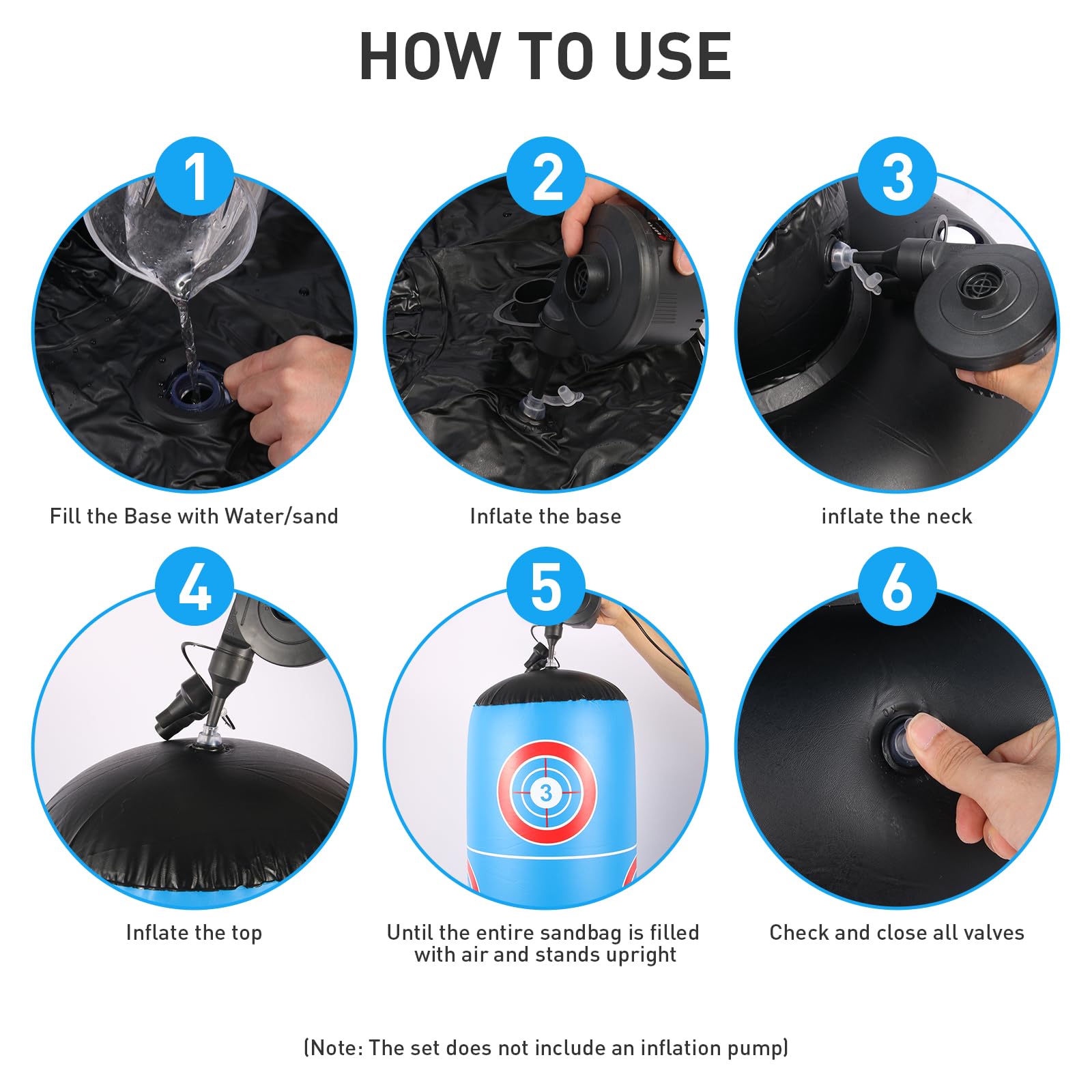 HOW TO USE

1

Fill the Base with Water/sand

2

Inflate the base

3

inflate the neck

4

Inflate the top

5

3

Until the entire sandbag is filled with air and stands upright

6

Check and close all valves

(Note: The set does not include an inflation pump)