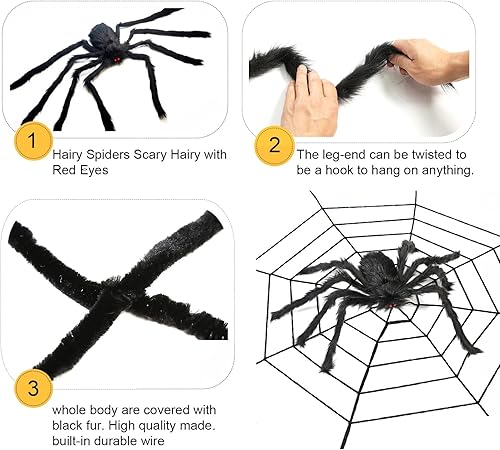 1

Hairy Spiders Scary Hairy with Red Eyes

2

The leg-end can be twisted to be a hook to hang on anything.

3

whole body are covered with black fur. High quality made. built-in durable wire