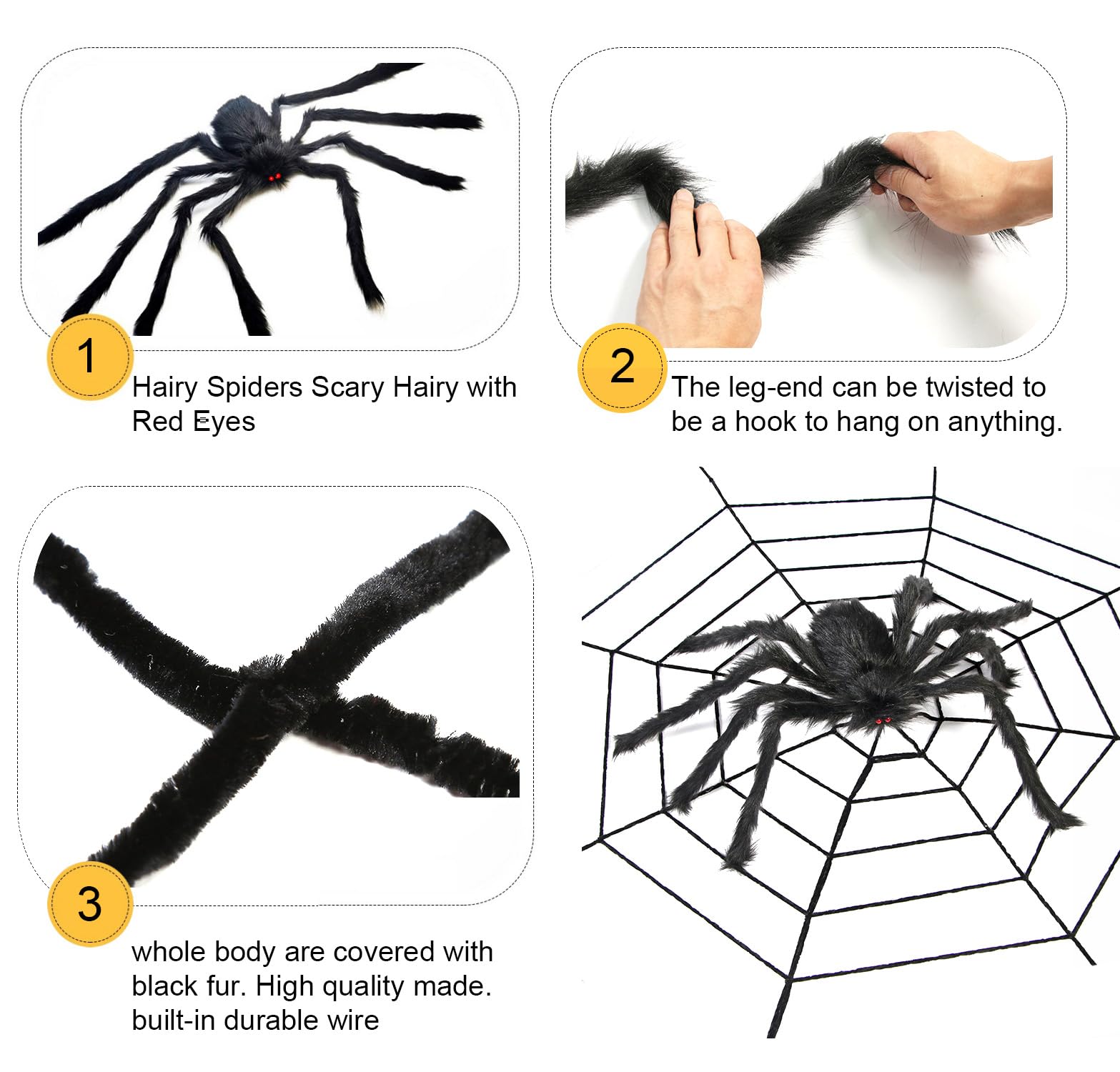 1

Hairy Spiders Scary Hairy with Red Eyes

2

The leg-end can be twisted to be a hook to hang on anything.

3

whole body are covered with black fur. High quality made. built-in durable wire