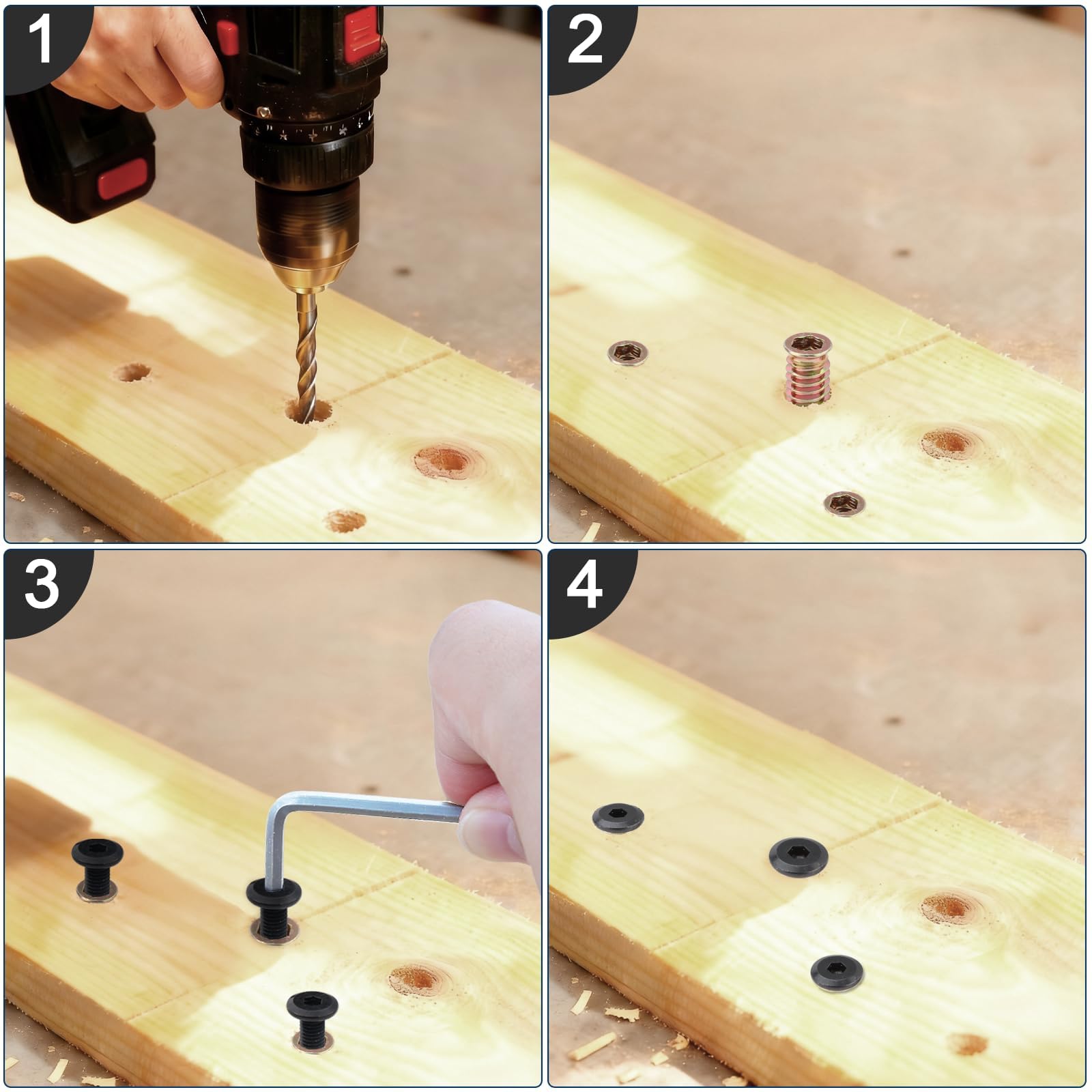 1

2

3

4