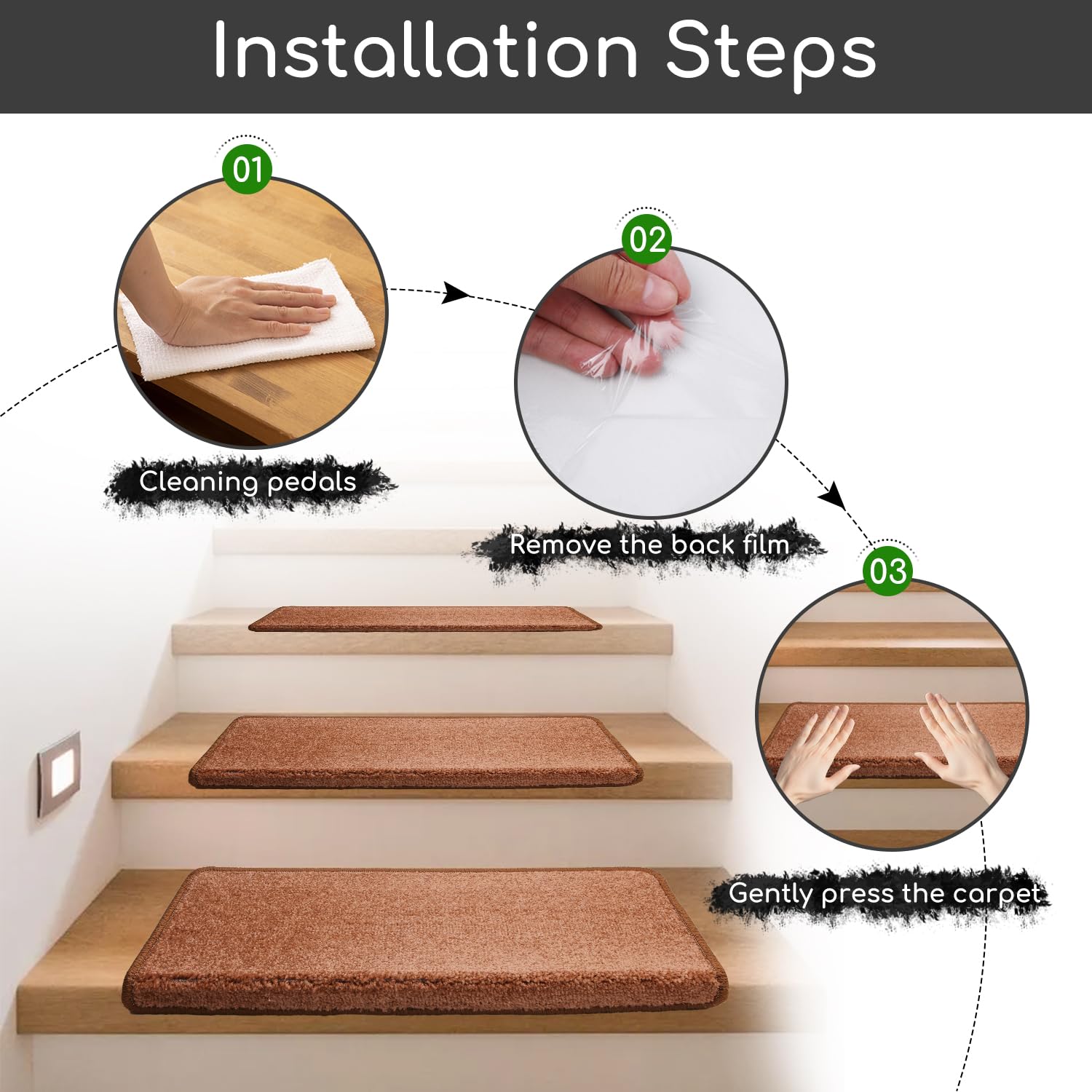 Installation Steps

01

Cleaning pedals

02

Remove the back film

03

Gently press the carpet