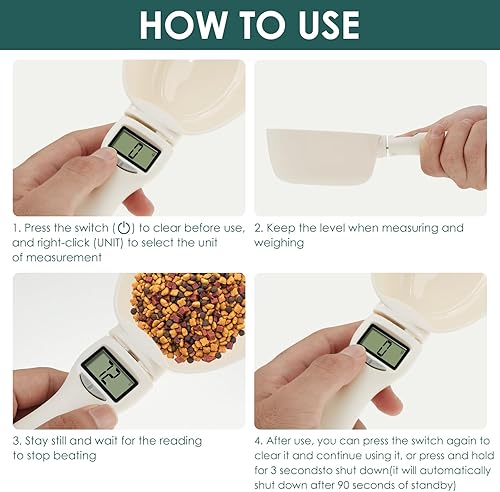 HOW TO USE

0

1. Press the switch (⏻) to clear before use, and right-click (UNIT) to select the unit of measurement

2. Keep the level when measuring and weighing

72

3. Stay still and wait for the reading to stop beating

0

4. After use, you can press the switch again to clear it and continue using it, or press and hold for 3 secondsto shut down(it will automatically shut down after 90 seconds of standby)