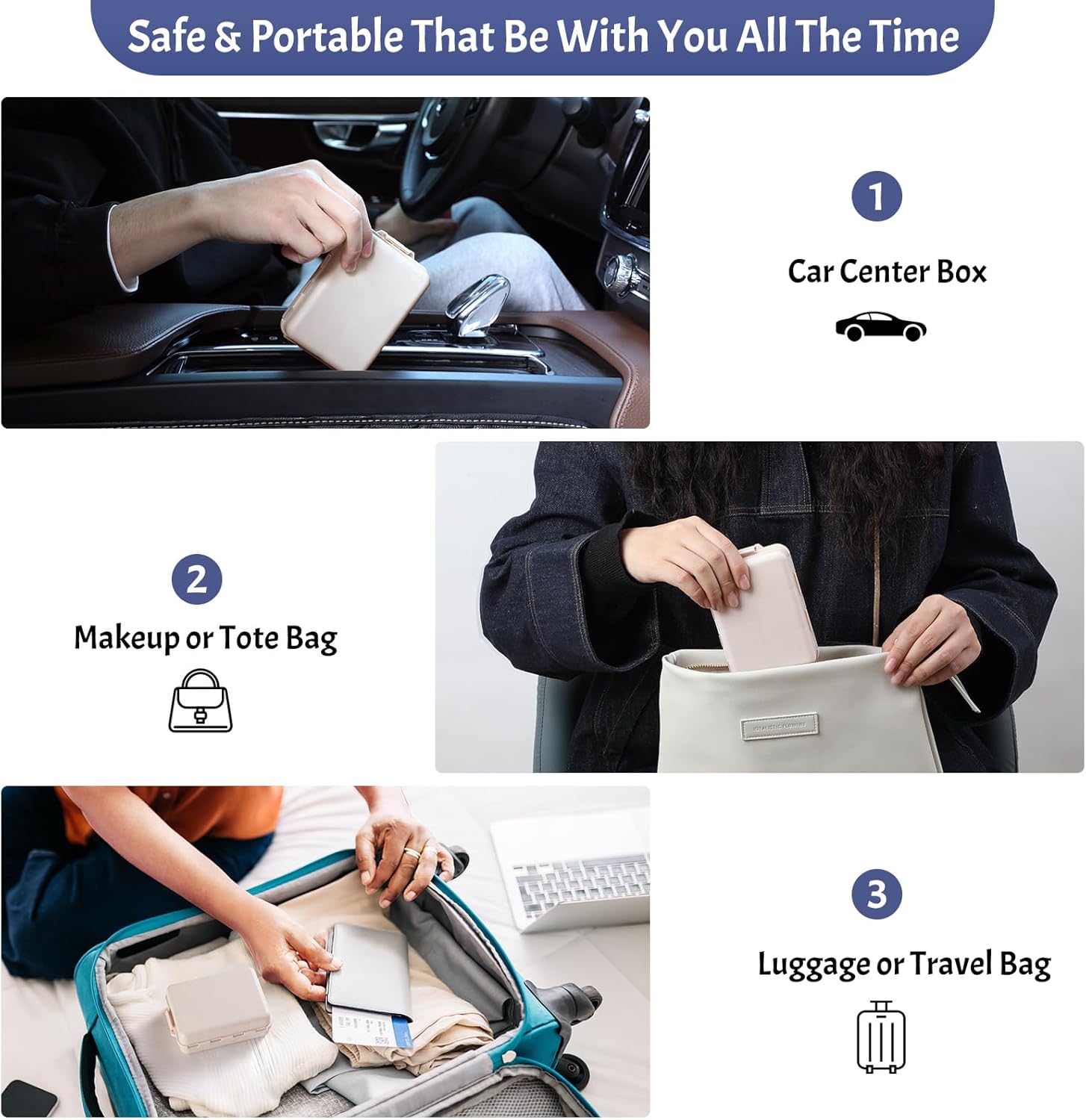 Safe & Portable That Be With You All The Time

1

Car Center Box

2

Makeup or Tote Bag

IDEALISTIC FLOWERS

3

Luggage or Travel Bag