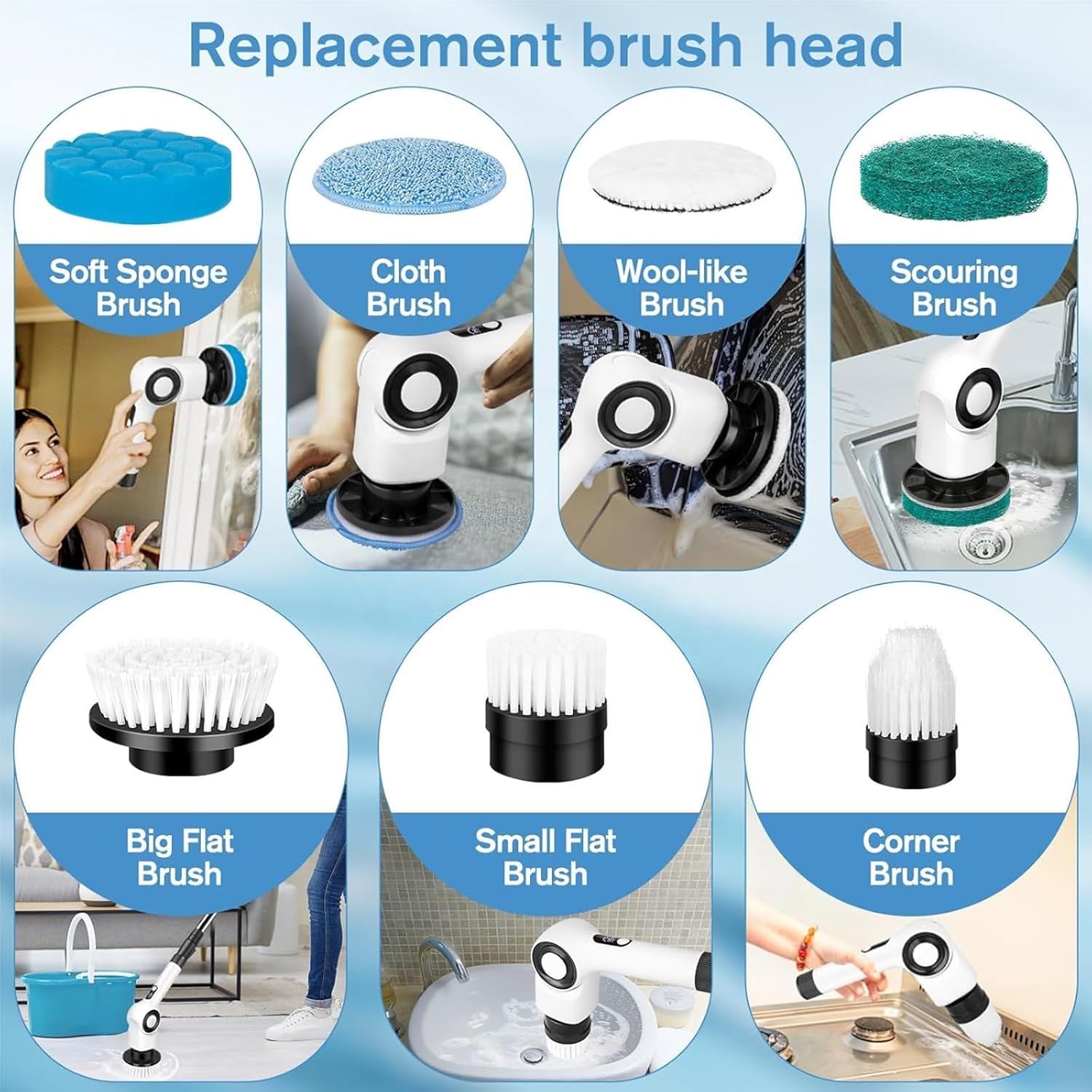 Replacement brush head

Soft Sponge Brush

Cloth Brush

Wool-like Brush

Scouring Brush

Big Flat Brush

Small Flat Brush

Corner Brush