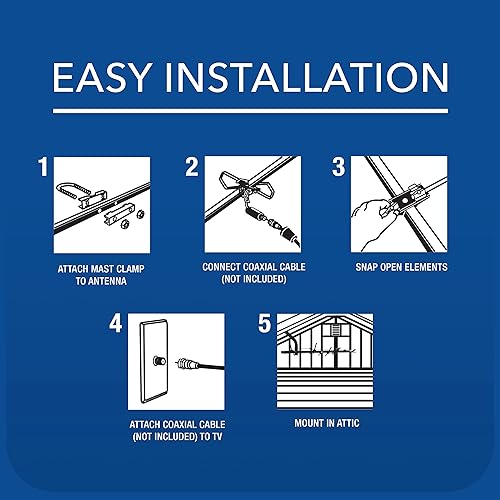 EASY INSTALLATION

1

ATTACH MAST CLAMP TO ANTENNA

2

CONNECT COAXIAL CABLE (NOT INCLUDED)

3

SNAP OPEN ELEMENTS

4

ATTACH COAXIAL CABLE (NOT INCLUDED) TO TV

5

MOUNT IN ATTIC