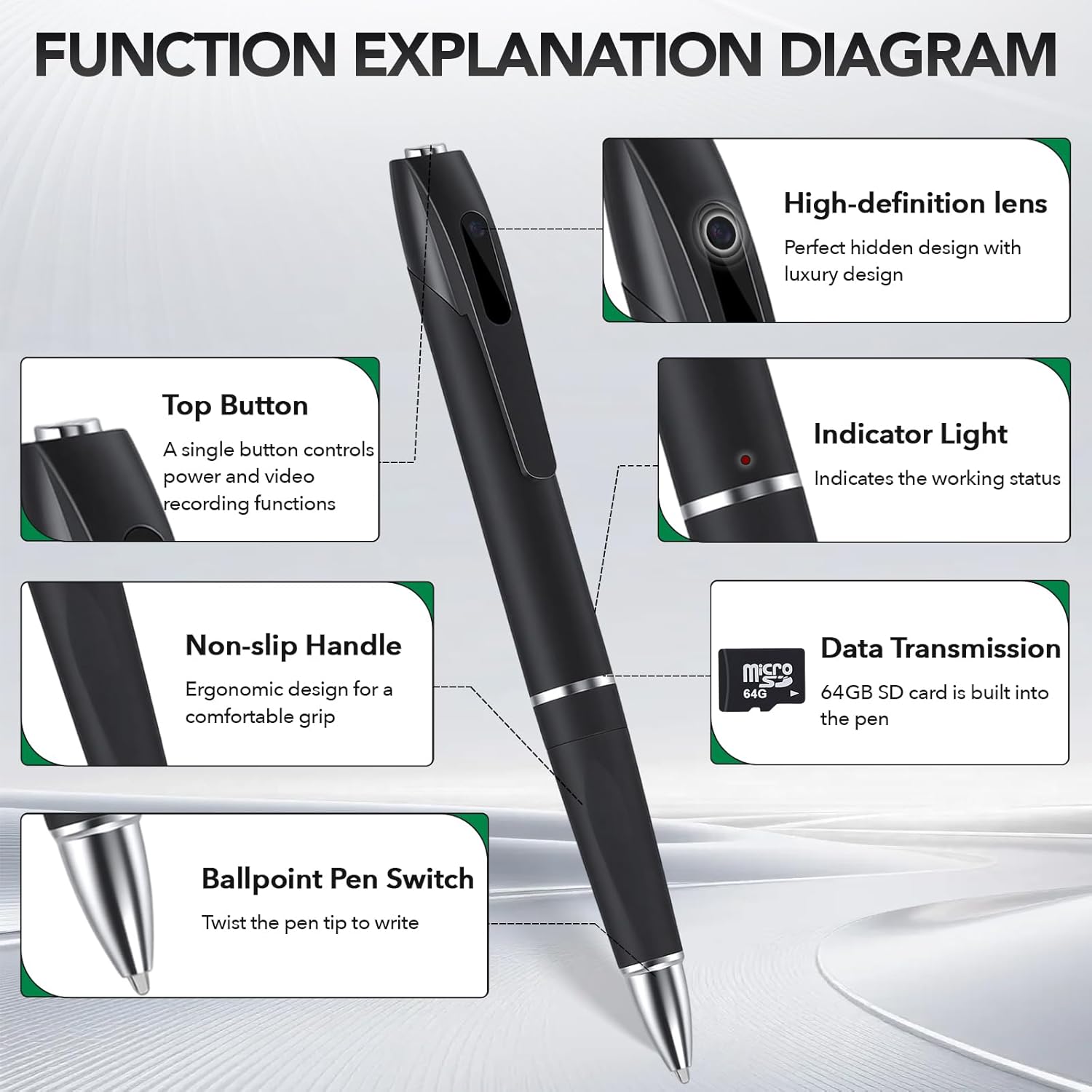 FUNCTION EXPLANATION DIAGRAM

High-definition lens

Perfect hidden design with luxury design

Top Button

A single button controls power and video recording functions

Indicator Light

Indicates the working status

Non-slip Handle

Ergonomic design for a comfortable grip

micro SD 64G

Data Transmission

64GB SD card is built into the pen

Ballpoint Pen Switch

Twist the pen tip to write