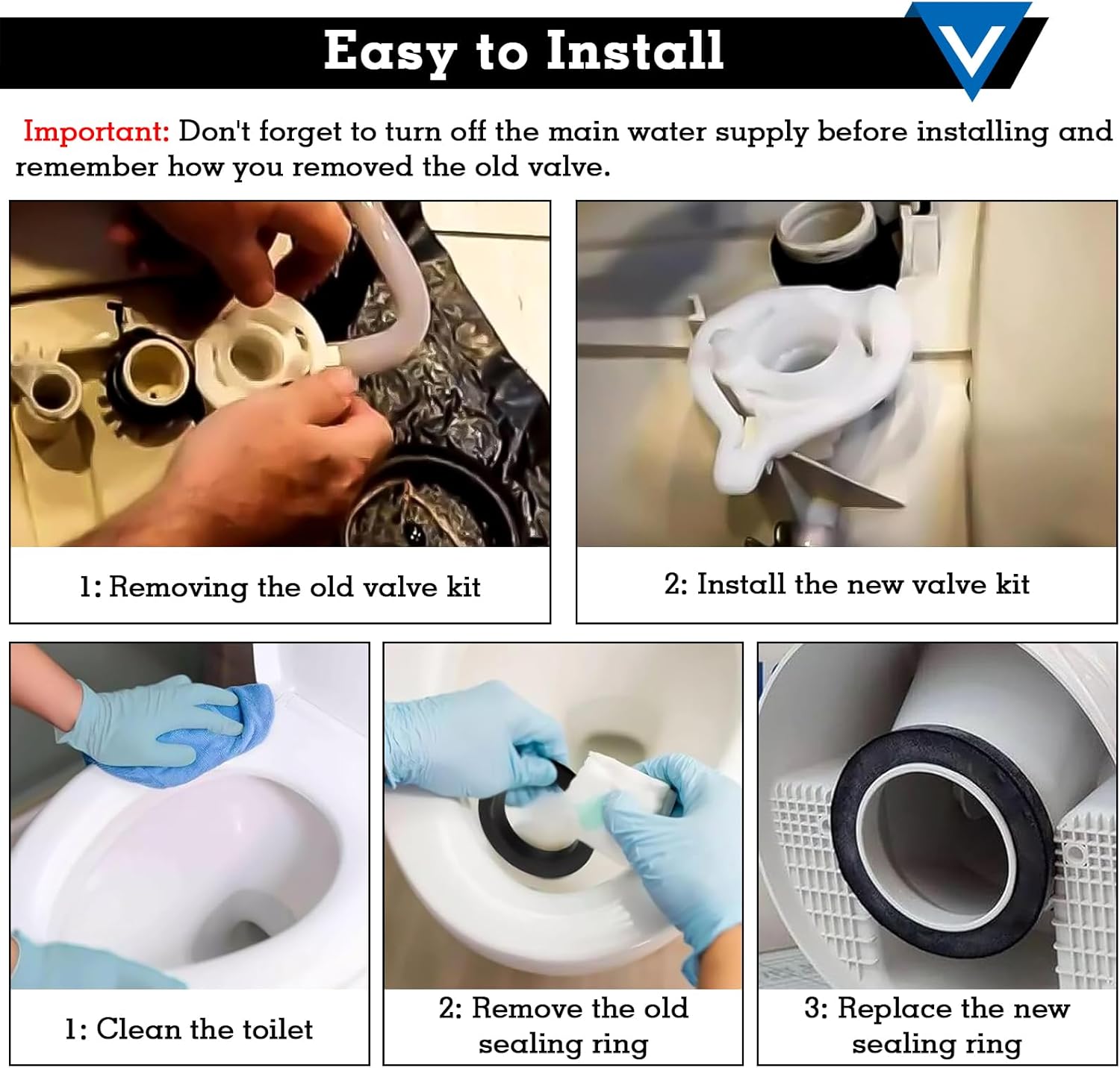 Easy to Install

Important: Don't forget to turn off the main water supply before installing and remember how you removed the old valve.

1: Removing the old valve kit

2: Install the new valve kit

1: Clean the toilet

2: Remove the old sealing ring

3: Replace the new sealing ring