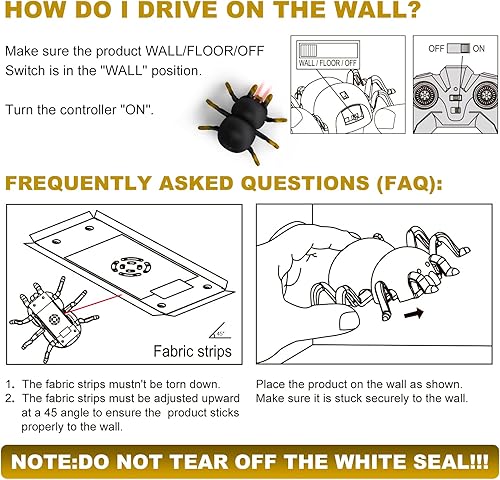 HOW DO I DRIVE ON THE WALL?

Make sure the product WALL/FLOOR/OFF Switch is in the "WALL" position.

Turn the controller "ON".

WALL / FLOOR / OFF

OFF ON

FREQUENTLY ASKED QUESTIONS (FAQ):

45°

Fabric strips

1. The fabric strips mustn't be torn down.
2. The fabric strips must be adjusted upward at a 45 angle to ensure the product sticks properly to the wall.

Place the product on the wall as shown. Make sure it is stuck securely to the wall.

NOTE:DO NOT TEAR OFF THE WHITE SEAL!!!