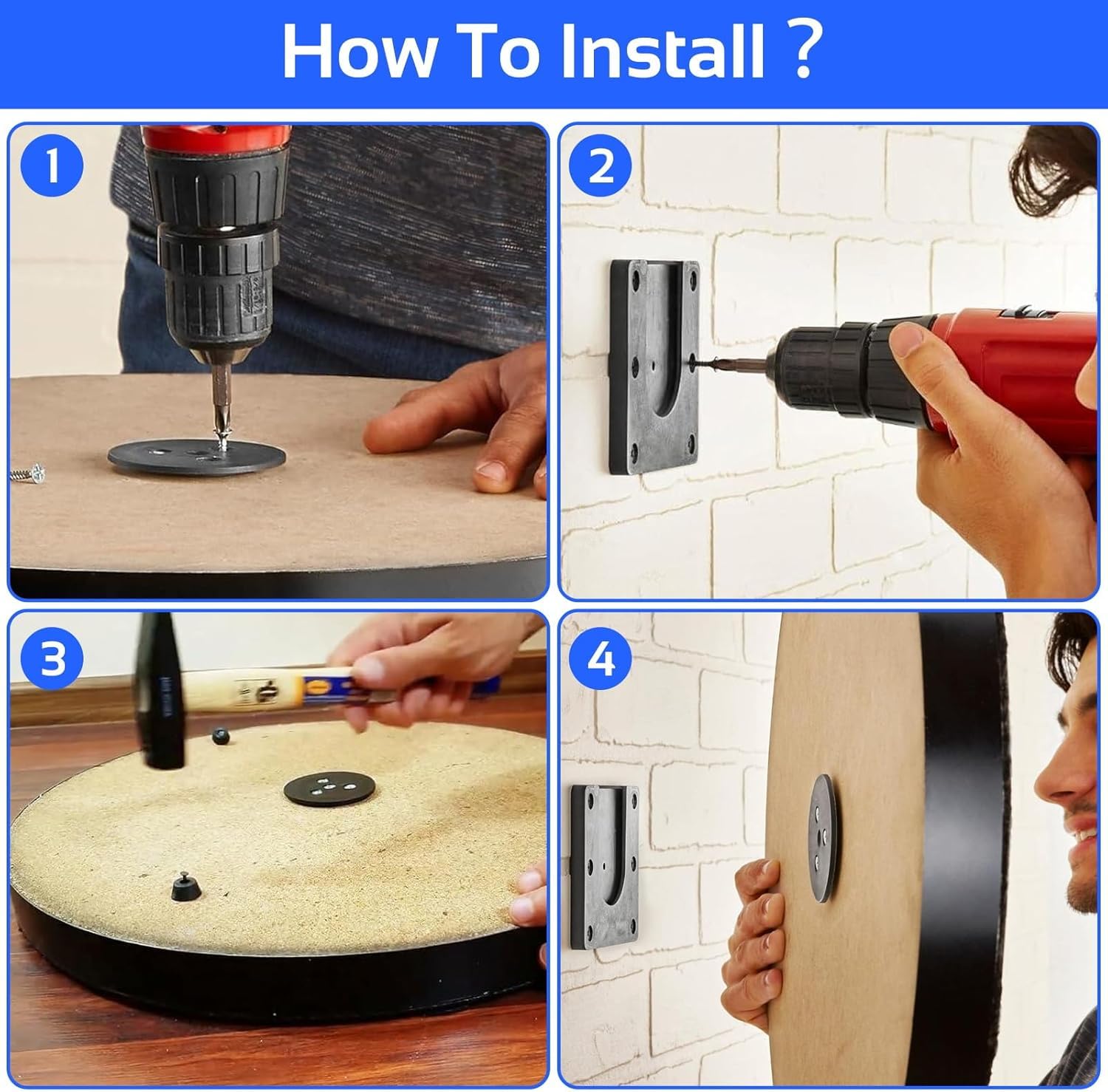 How To Install ?

1

2

3

4