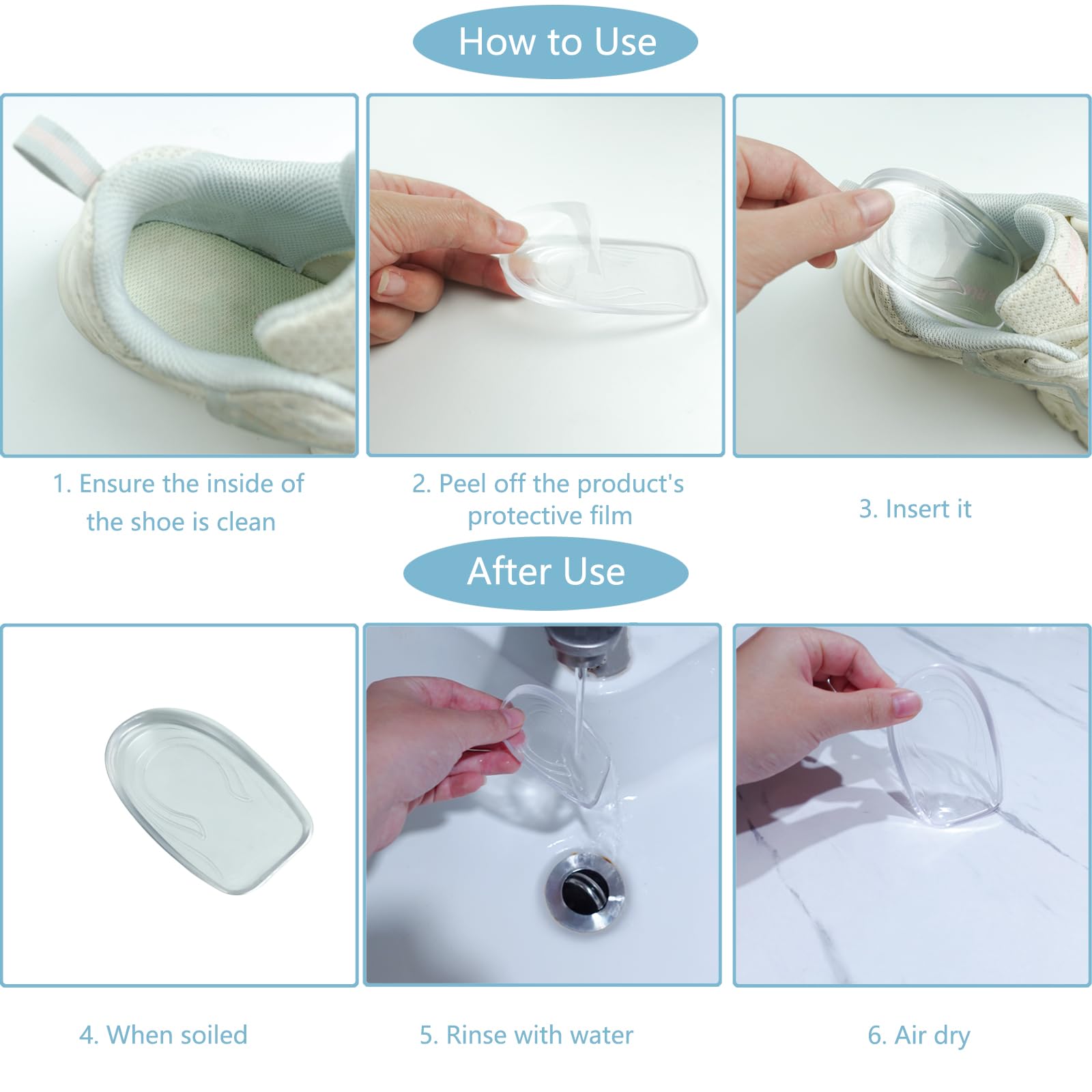 How to Use

1. Ensure the inside of the shoe is clean

2. Peel off the product's protective film

3. Insert it

After Use

4. When soiled

5. Rinse with water

6. Air dry