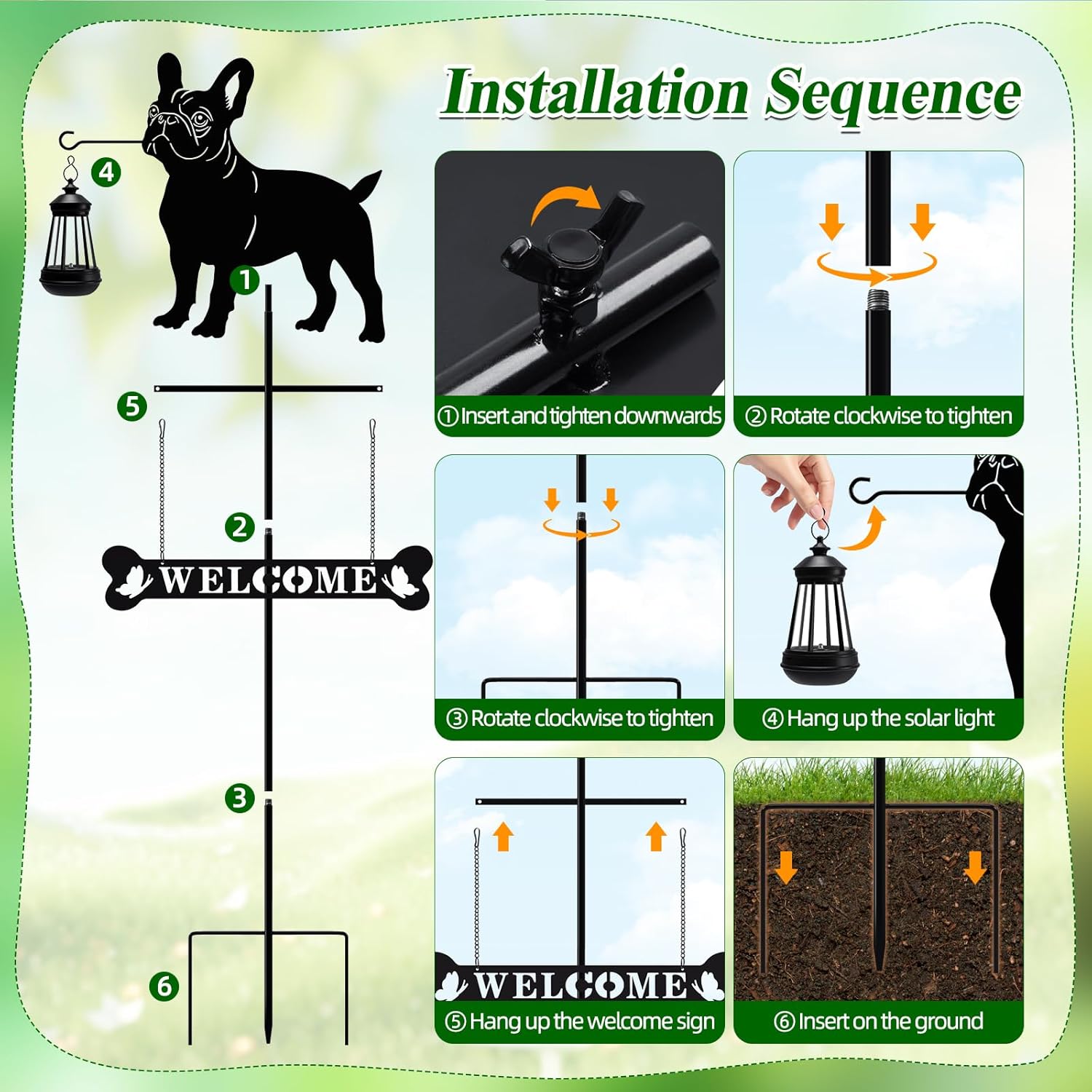 Installation Sequence

4
1
5
2
WELCOME
3
6

① Insert and tighten downwards

② Rotate clockwise to tighten

③ Rotate clockwise to tighten

④ Hang up the solar light

WELCOME
⑤ Hang up the welcome sign

⑥ Insert on the ground