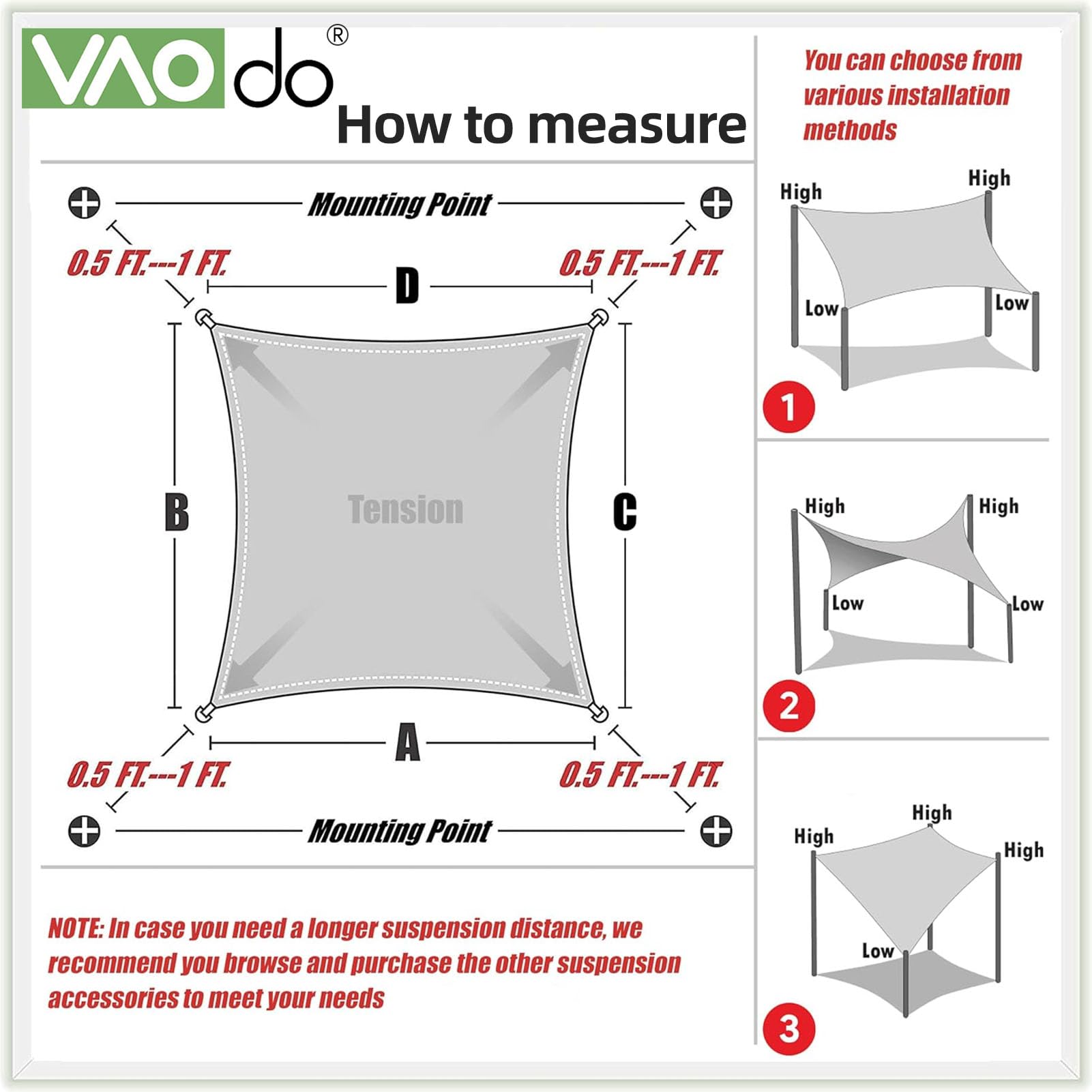 VAOdo®
How to measure

Mounting Point
0.5 FT.---1 FT.
0.5 FT.---1 FT.
D
B
Tension
C
A
0.5 FT.---1 FT.
0.5 FT.---1 FT.
Mounting Point

NOTE: In case you need a longer suspension distance, we recommend you browse and purchase the other suspension accessories to meet your needs

You can choose from various installation methods

High
High
Low
Low
1

High
High
Low
Low
2

High
High
High
Low
3