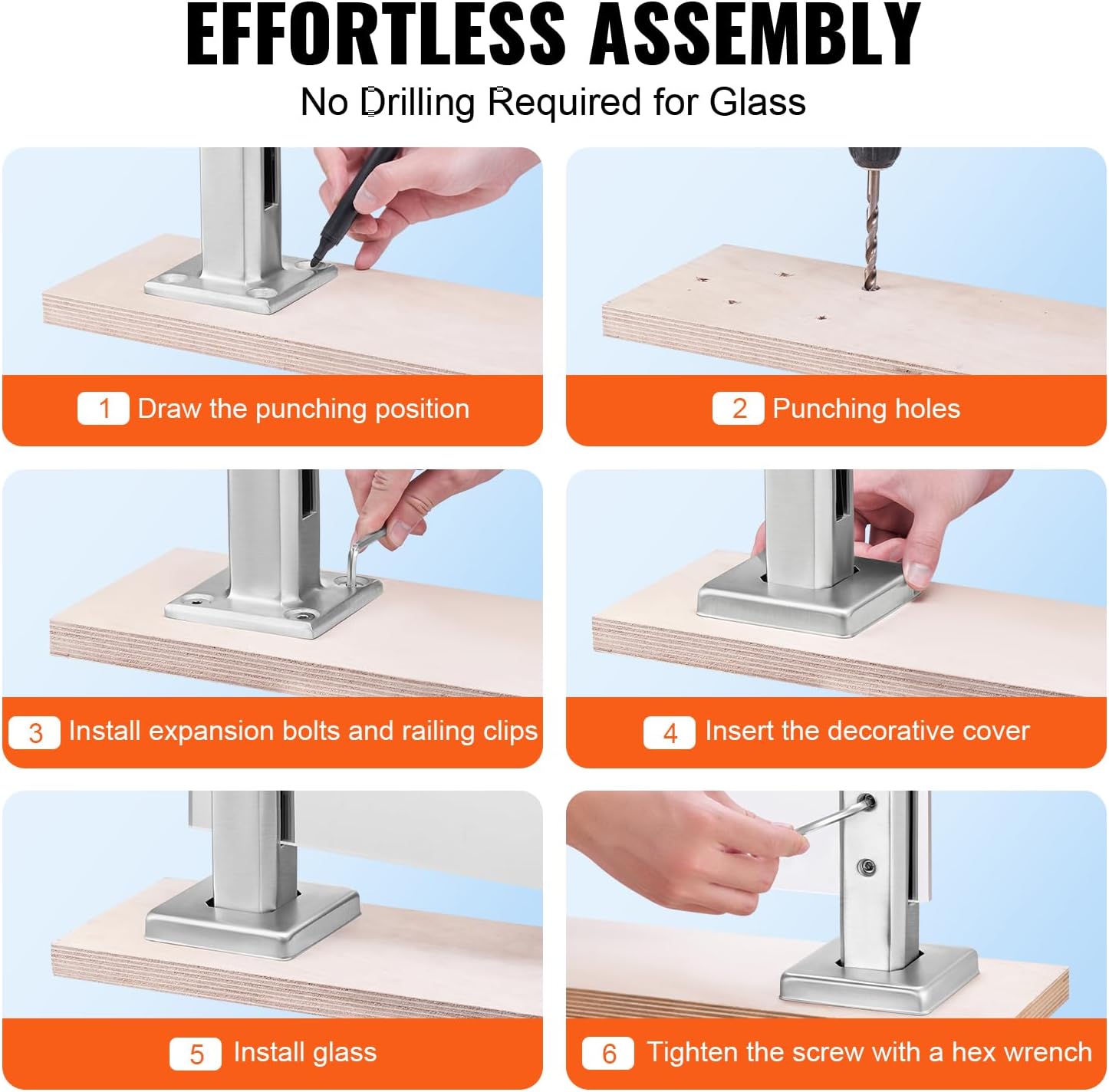 EFFORTLESS ASSEMBLY
No Drilling Required for Glass

1 Draw the punching position

2 Punching holes

3 Install expansion bolts and railing clips

4 Insert the decorative cover

5 Install glass

6 Tighten the screw with a hex wrench