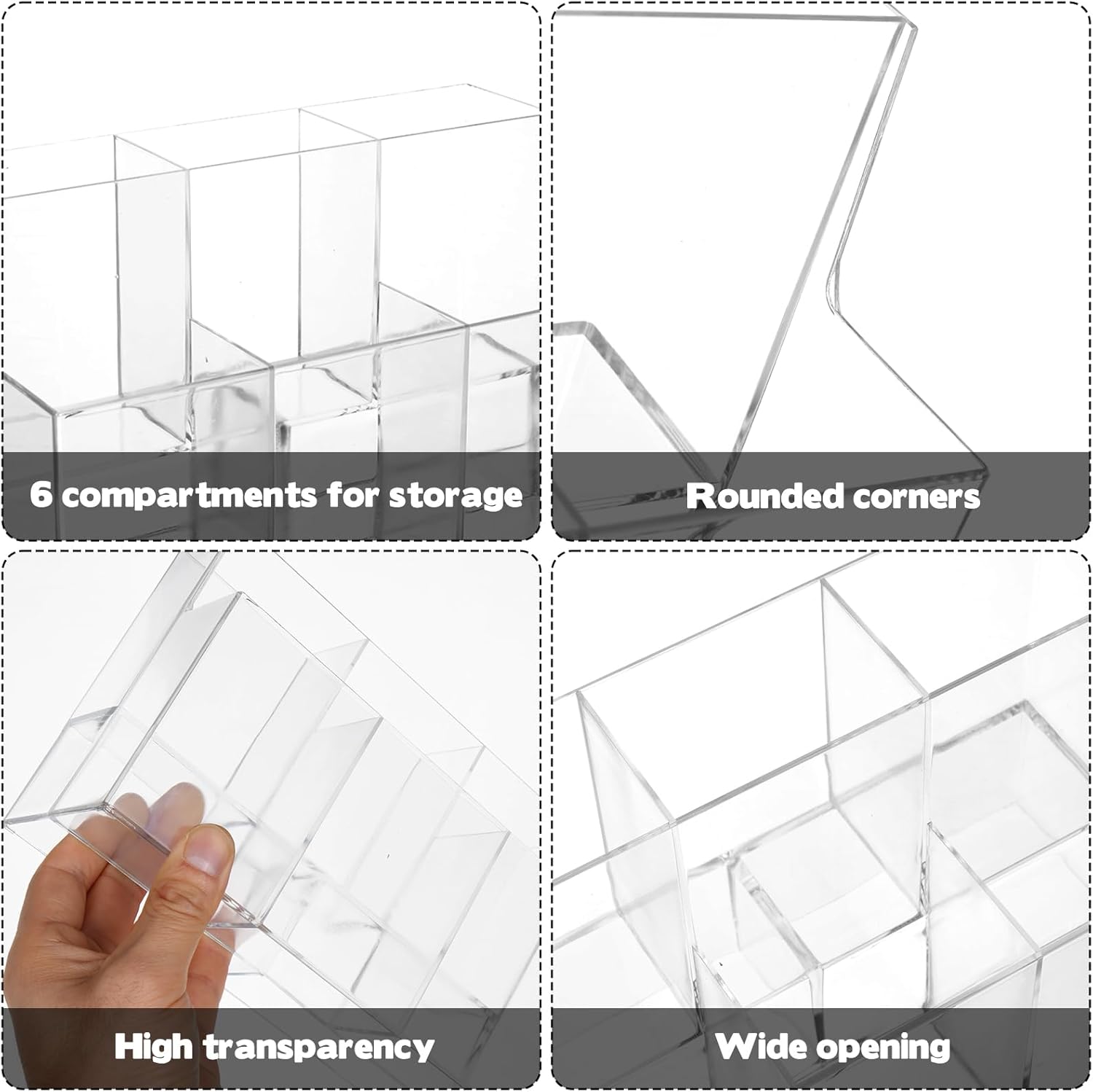 6 compartments for storage

Rounded corners

High transparency

Wide opening