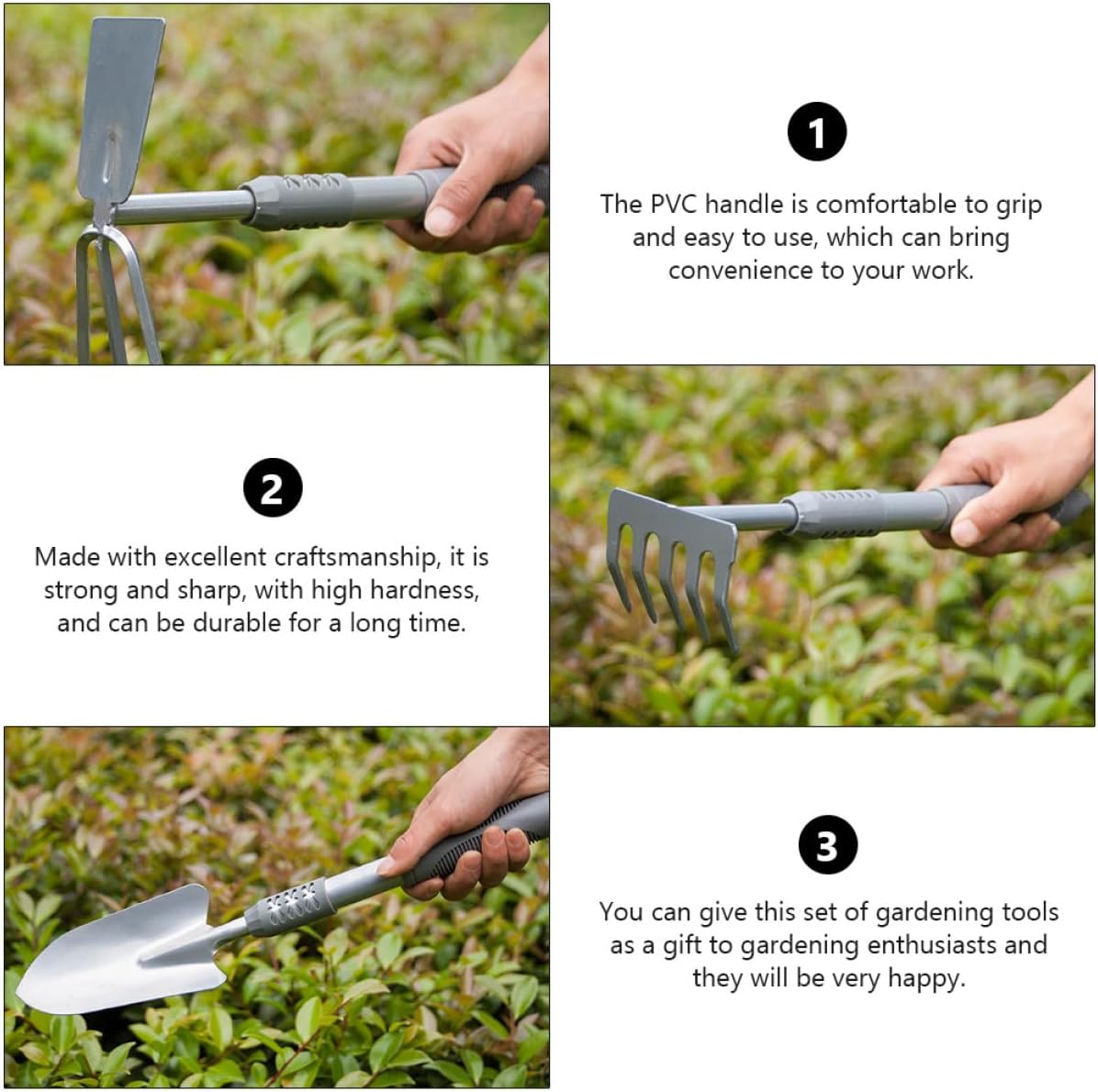 1

The PVC handle is comfortable to grip and easy to use, which can bring convenience to your work.

2

Made with excellent craftsmanship, it is strong and sharp, with high hardness, and can be durable for a long time.

3

You can give this set of gardening tools as a gift to gardening enthusiasts and they will be very happy.