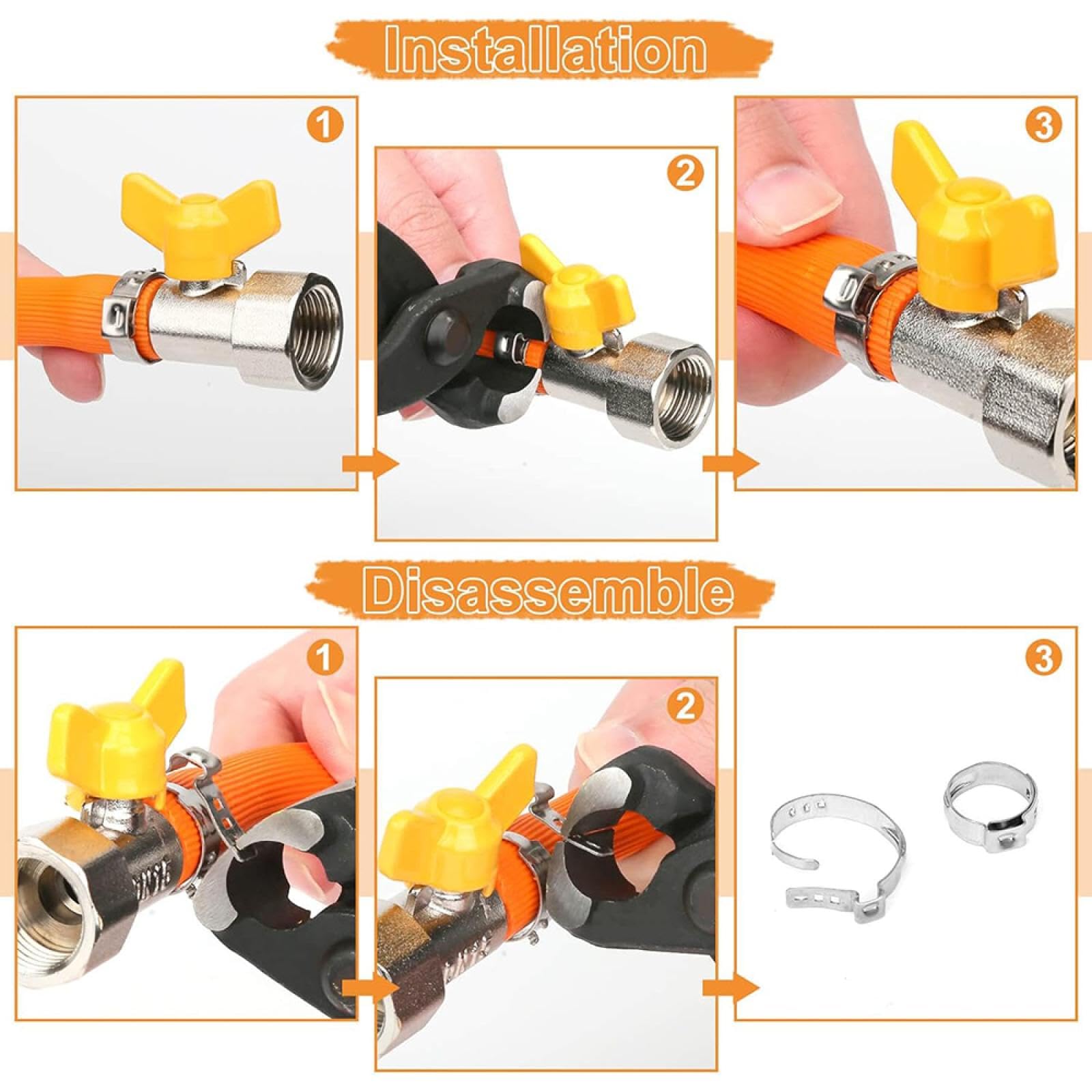 Installation

1

2

3

Disassemble

1

2

3