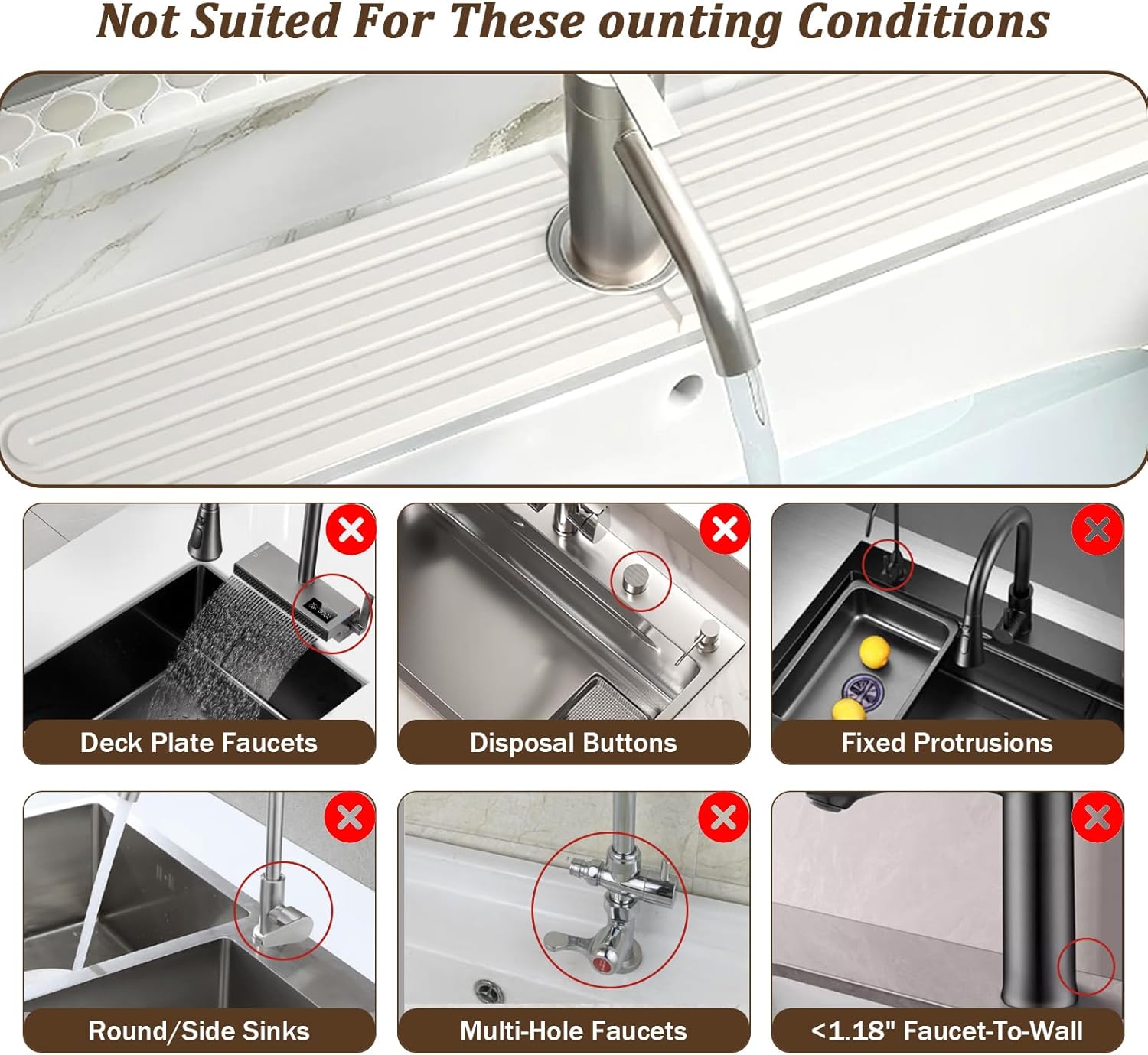 Not Suited For These ounting Conditions

Deck Plate Faucets

Disposal Buttons

Fixed Protrusions

Round/Side Sinks

Multi-Hole Faucets

<1.18" Faucet-To-Wall