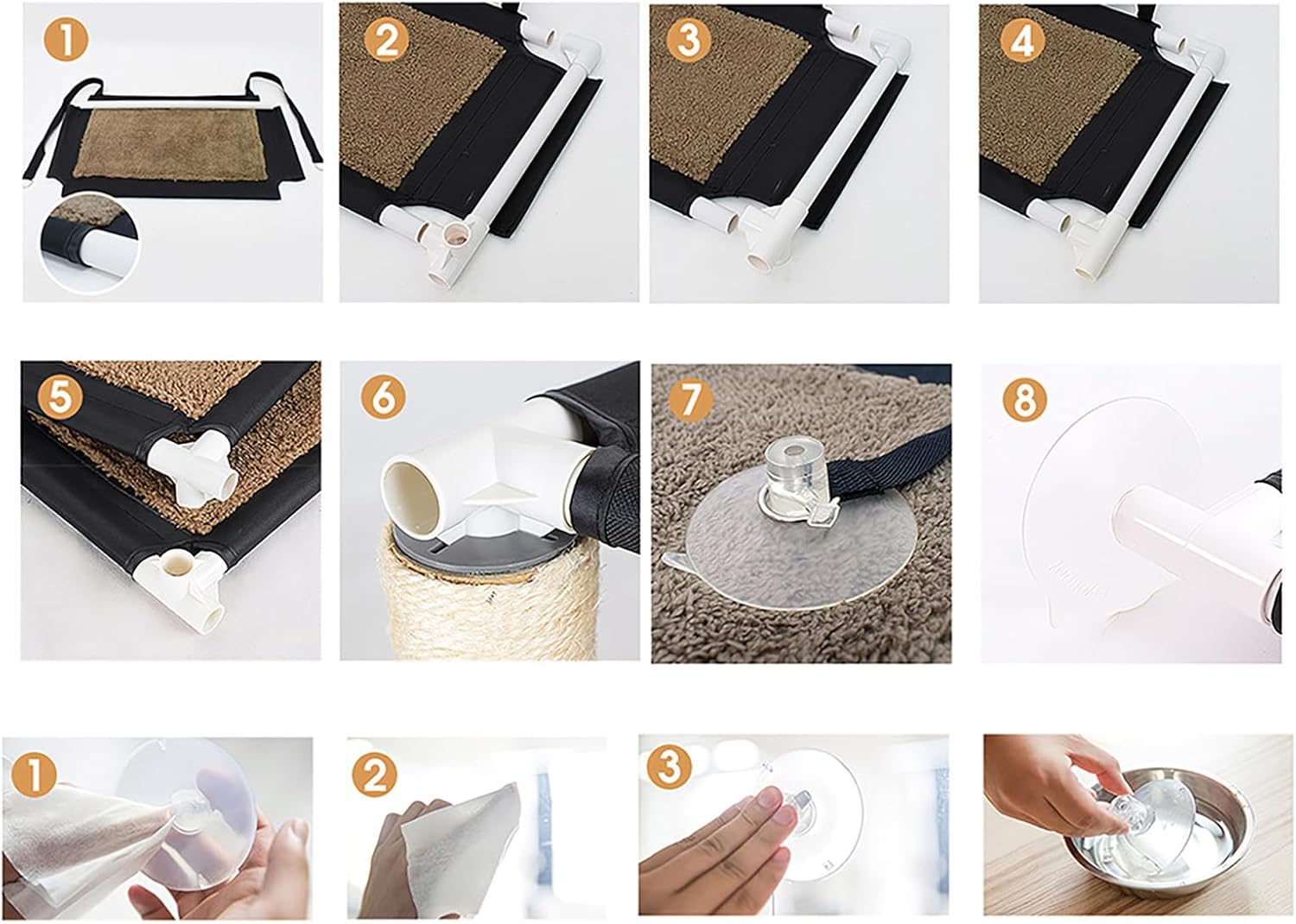 1
2
3
4
5
6
7
8
1
2
3