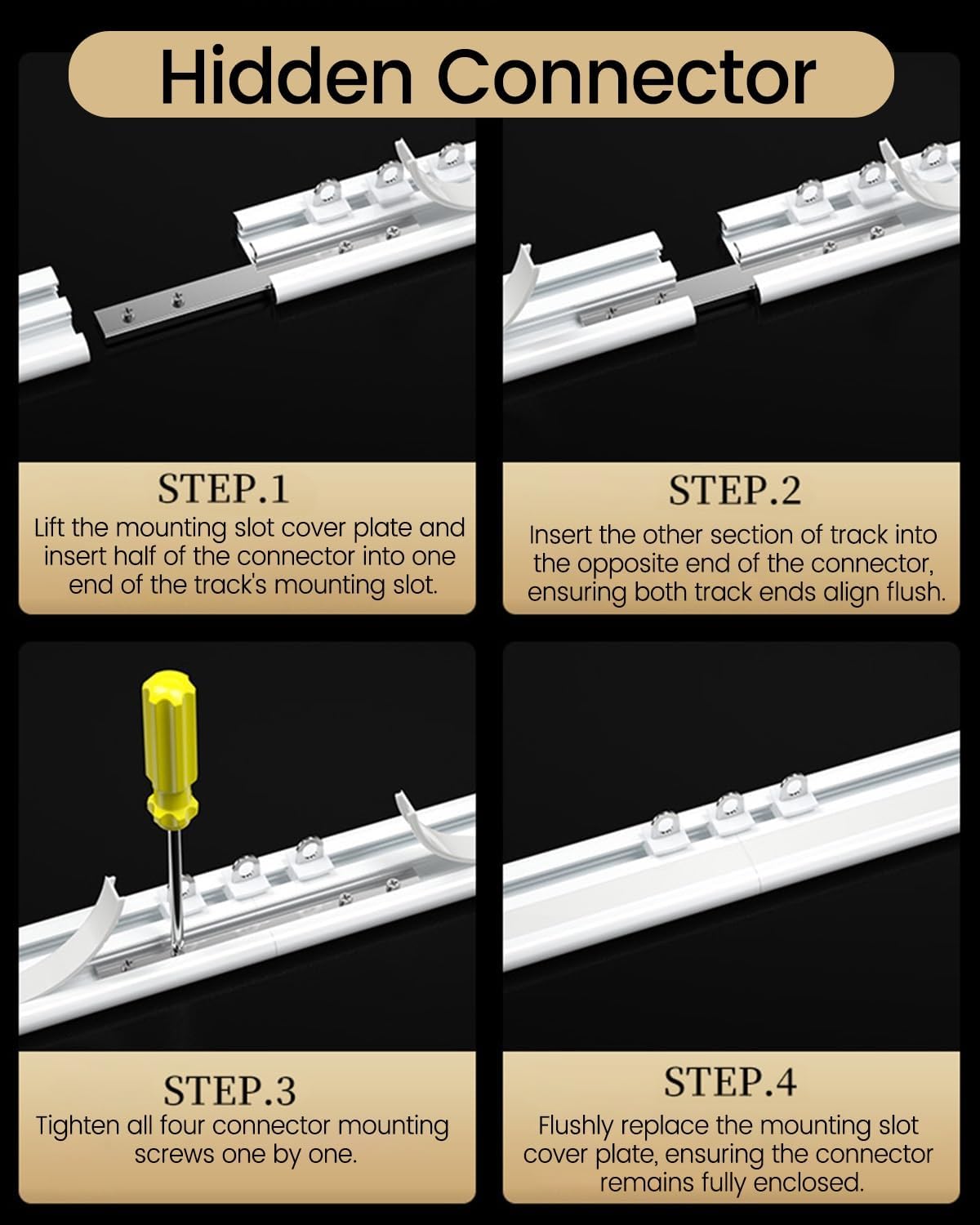 Hidden Connector

STEP.1
Lift the mounting slot cover plate and insert half of the connector into one end of the track's mounting slot.

STEP.2
Insert the other section of track into the opposite end of the connector, ensuring both track ends align flush.

STEP.3
Tighten all four connector mounting screws one by one.

STEP.4
Flushly replace the mounting slot cover plate, ensuring the connector remains fully enclosed.