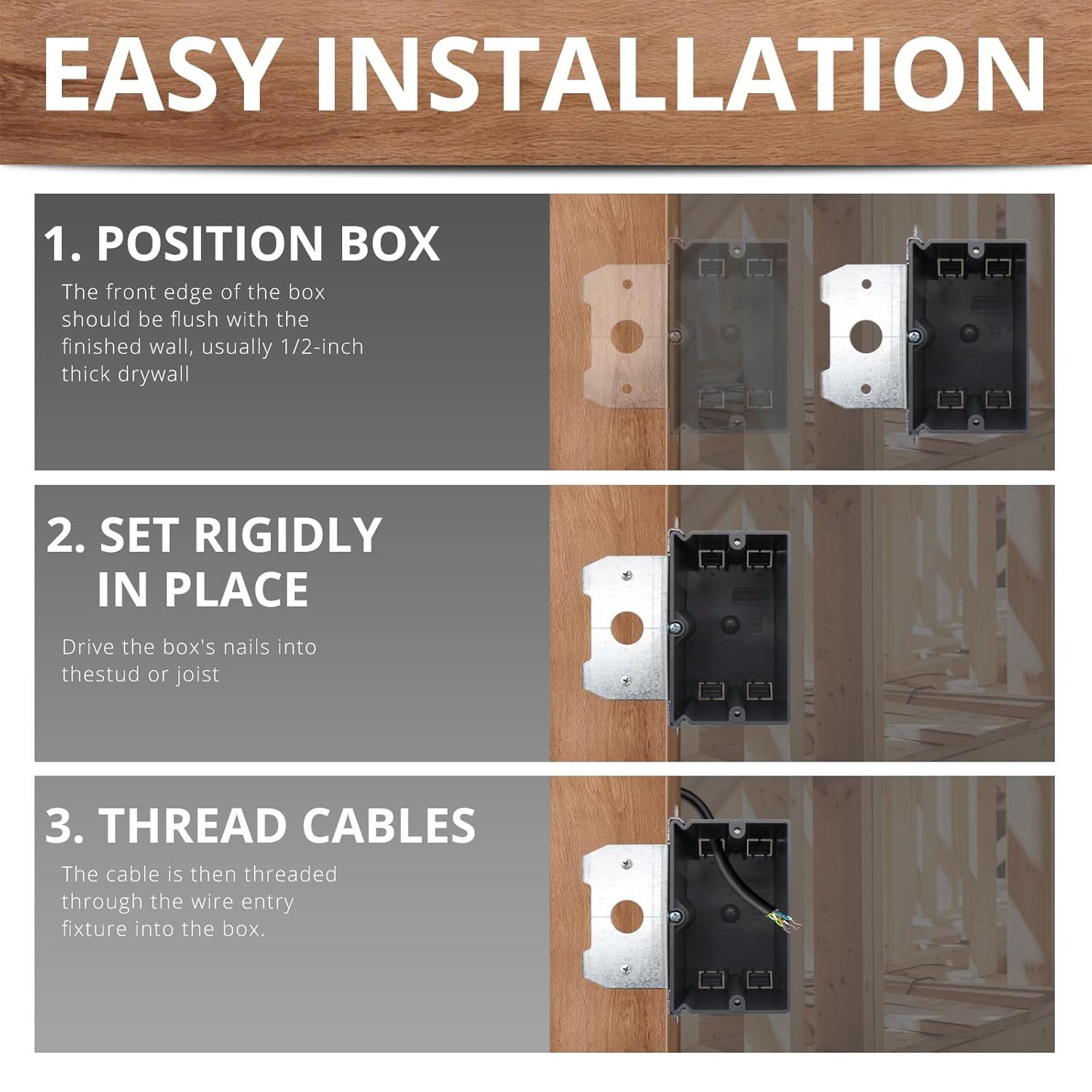 EASY INSTALLATION

1. POSITION BOX

The front edge of the box should be flush with the finished wall, usually 1/2-inch thick drywall

2. SET RIGIDLY IN PLACE

Drive the box's nails into thestud or joist

3. THREAD CABLES

The cable is then threaded through the wire entry fixture into the box.