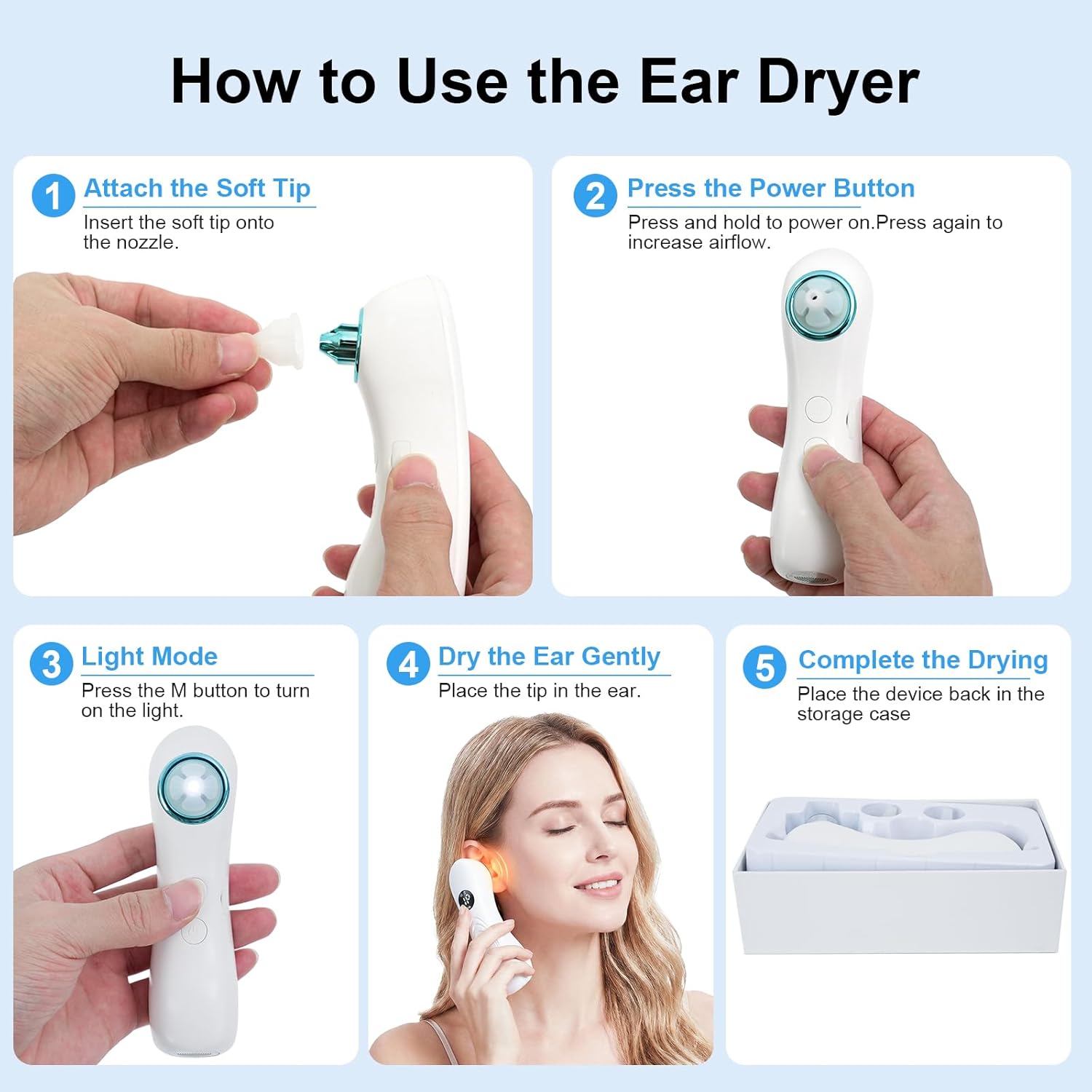 How to Use the Ear Dryer

1 Attach the Soft Tip
Insert the soft tip onto the nozzle.

2 Press the Power Button
Press and hold to power on.Press again to increase airflow.

3 Light Mode
Press the M button to turn on the light.

4 Dry the Ear Gently
Place the tip in the ear.

5 Complete the Drying
Place the device back in the storage case