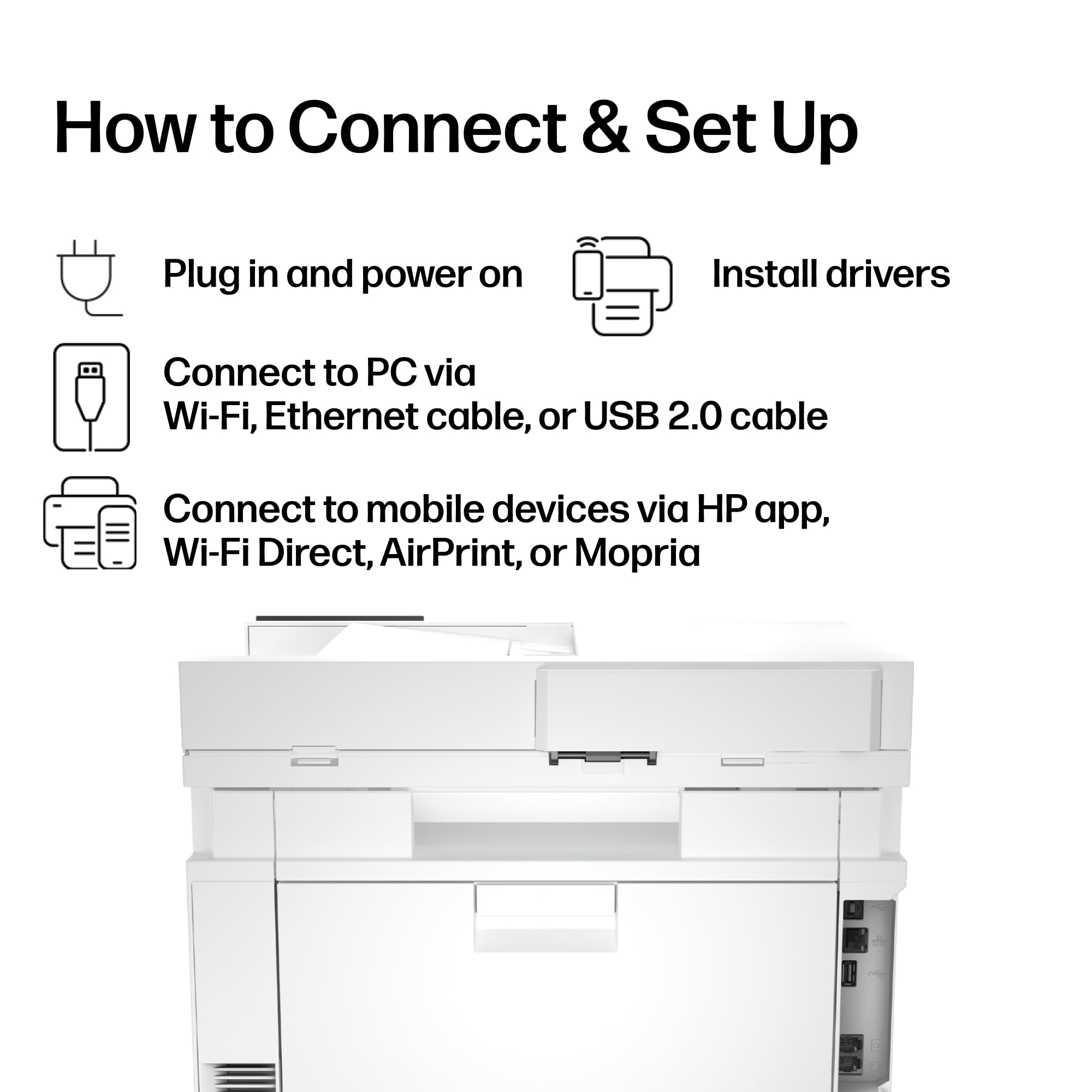 How to Connect & Set Up

Plug in and power on

Install drivers

Connect to PC via Wi-Fi, Ethernet cable, or USB 2.0 cable

Connect to mobile devices via HP app, Wi-Fi Direct, AirPrint, or Mopria