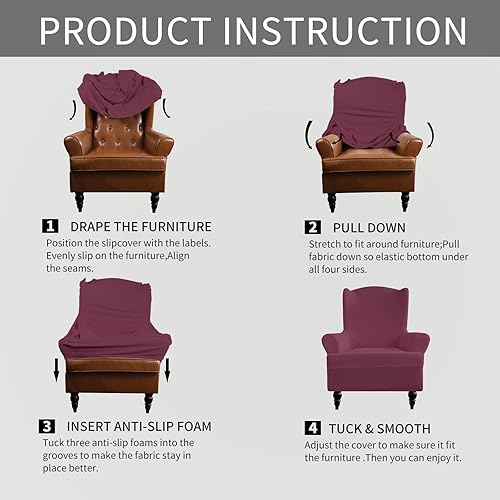 PRODUCT INSTRUCTION

1 DRAPE THE FURNITURE
Position the slipcover with the labels. Evenly slip on the furniture,Align the seams.

2 PULL DOWN
Stretch to fit around furniture;Pull fabric down so elastic bottom under all four sides.

3 INSERT ANTI-SLIP FOAM
Tuck three anti-slip foams into the grooves to make the fabric stay in place better.

4 TUCK & SMOOTH
Adjust the cover to make sure it fit the furniture .Then you can enjoy it.