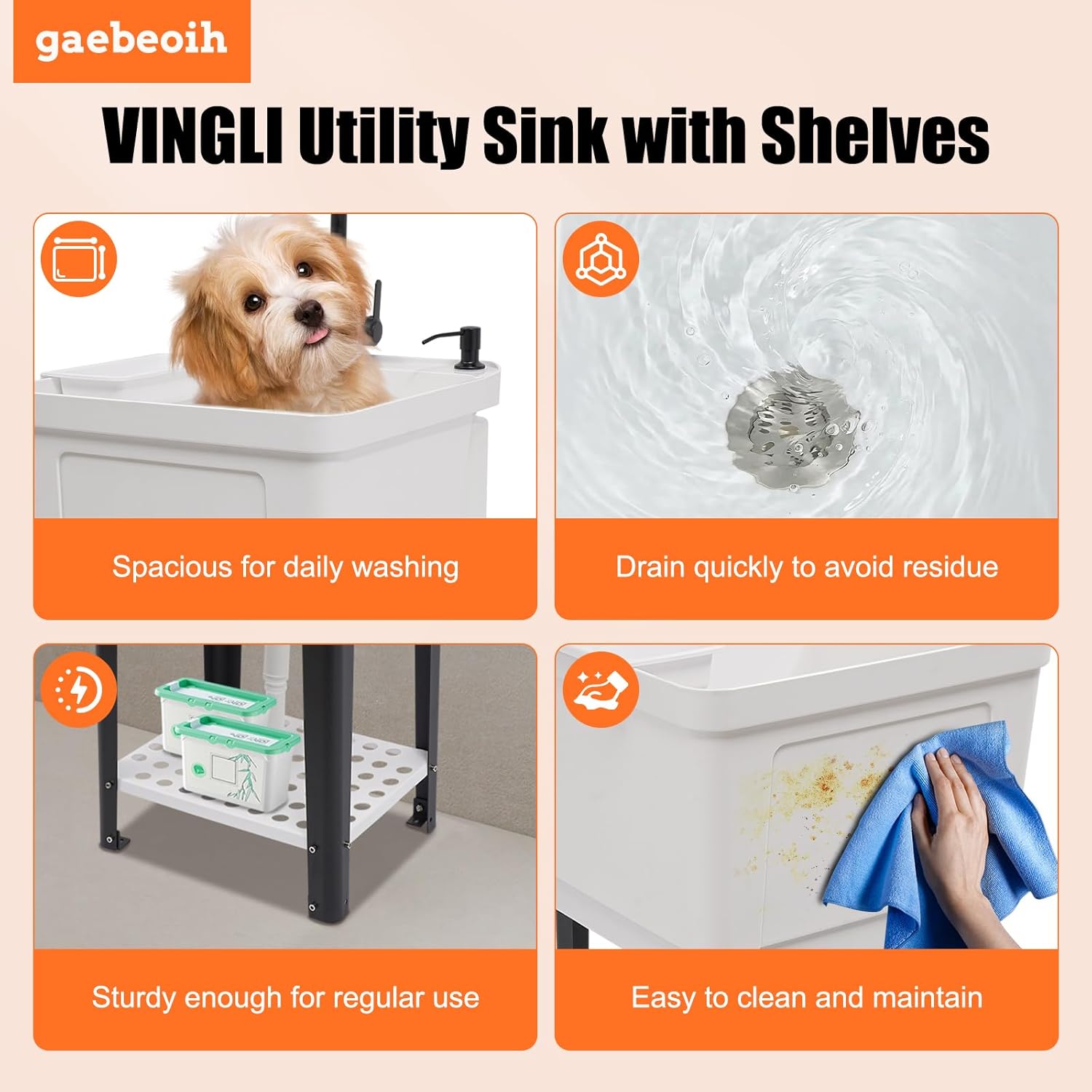 gaebeoih

VINGLI Utility Sink with Shelves

Spacious for daily washing

Drain quickly to avoid residue

Sturdy enough for regular use

Easy to clean and maintain