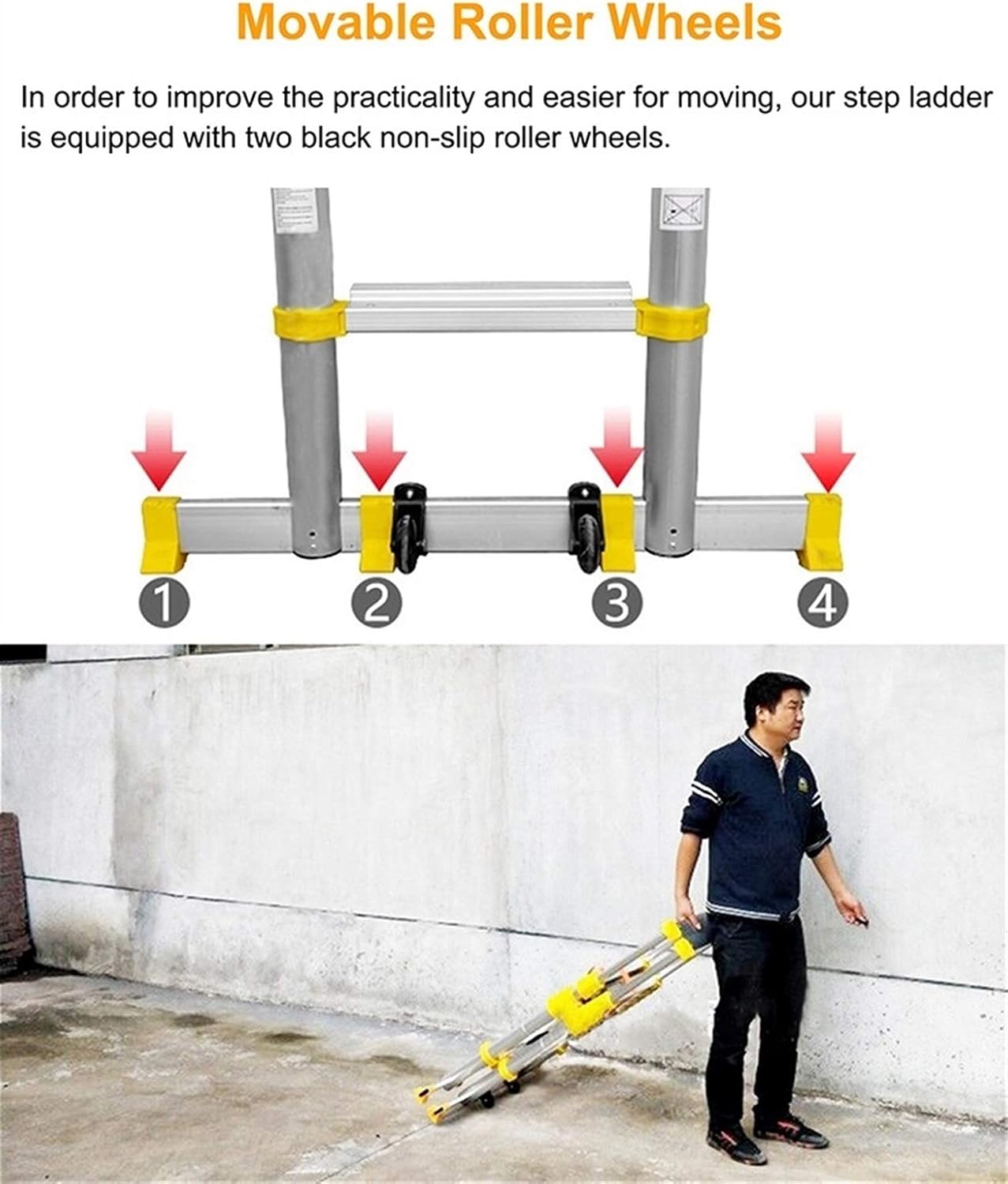 Movable Roller Wheels

In order to improve the practicality and easier for moving, our step ladder is equipped with two black non-slip roller wheels.

1
2
3
4