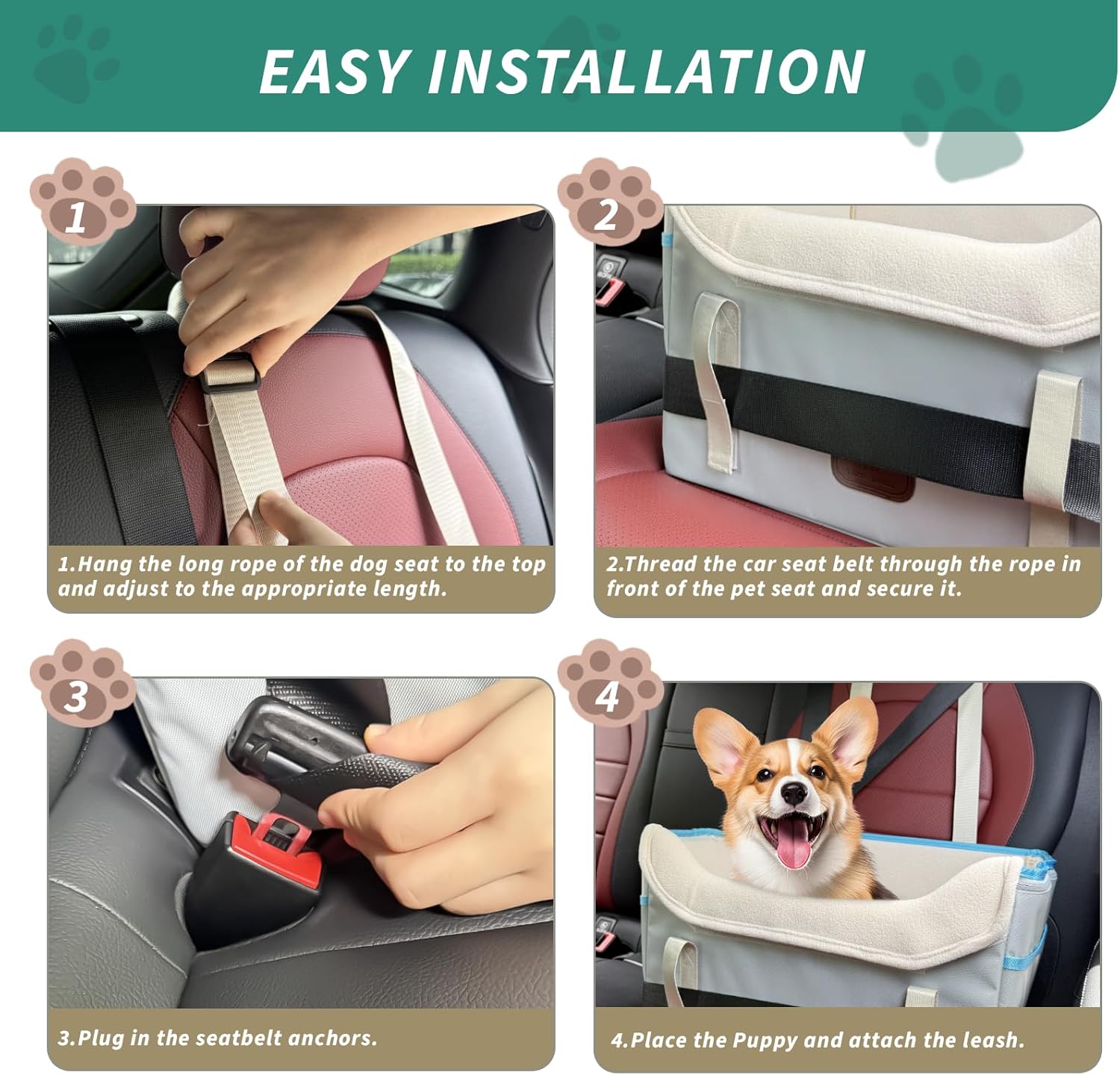 EASY INSTALLATION

1

1.Hang the long rope of the dog seat to the top and adjust to the appropriate length.

2

2.Thread the car seat belt through the rope in front of the pet seat and secure it.

3

3.Plug in the seatbelt anchors.

4

4.Place the Puppy and attach the leash.