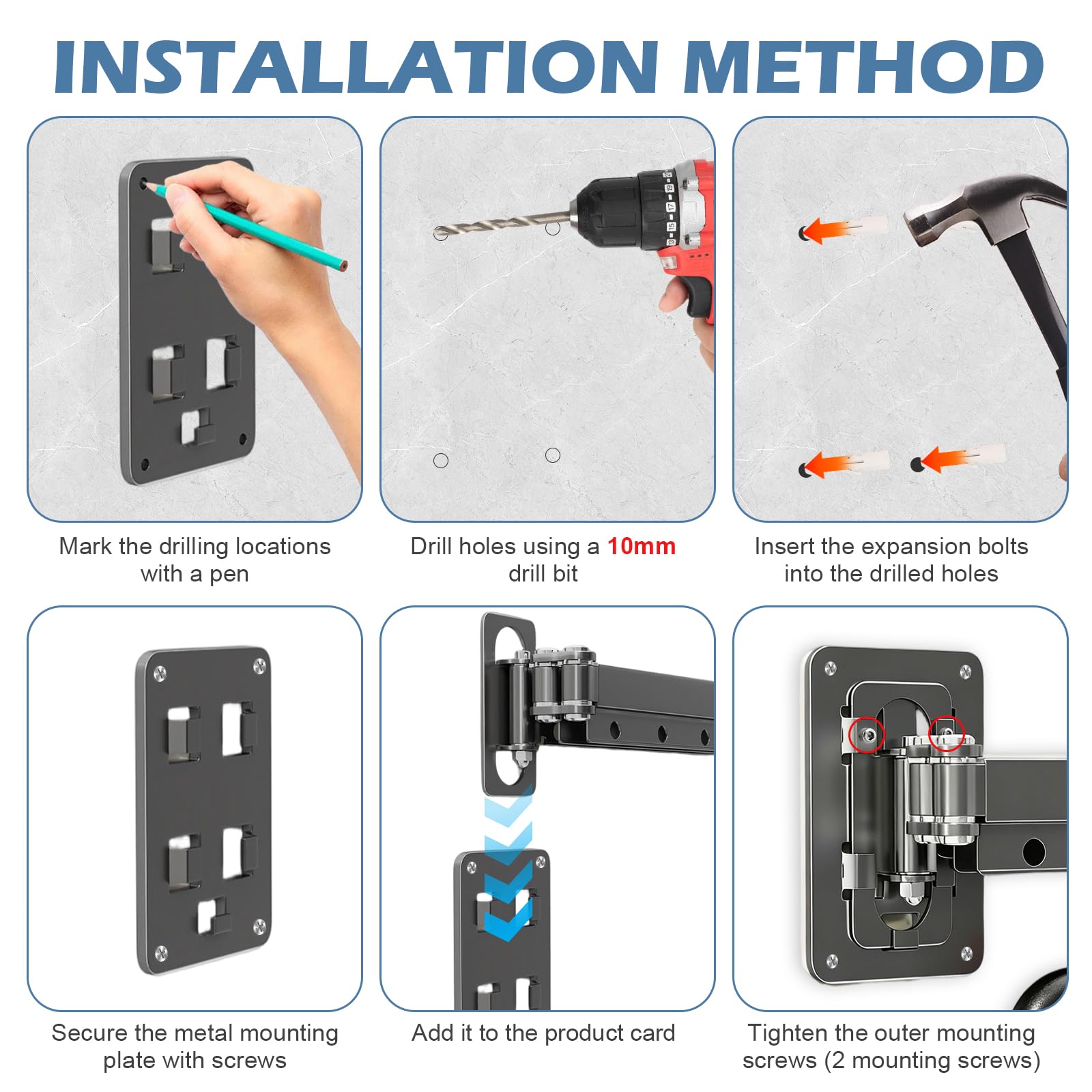 INSTALLATION METHOD

Mark the drilling locations with a pen

Drill holes using a 10mm drill bit

Insert the expansion bolts into the drilled holes

Secure the metal mounting plate with screws

Add it to the product card

Tighten the outer mounting screws (2 mounting screws)