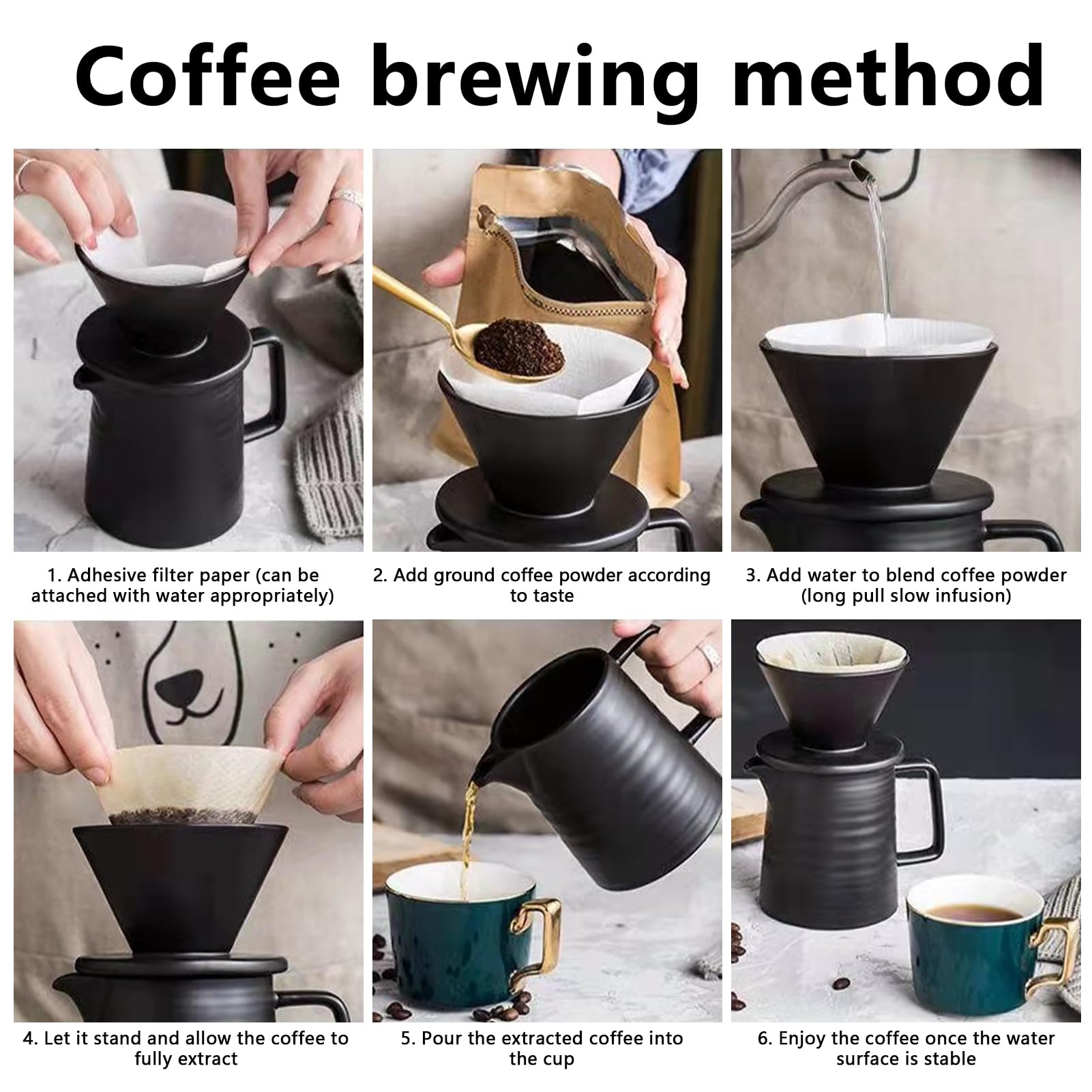 Coffee brewing method

1. Adhesive filter paper (can be attached with water appropriately)

2. Add ground coffee powder according to taste

3. Add water to blend coffee powder (long pull slow infusion)

4. Let it stand and allow the coffee to fully extract

5. Pour the extracted coffee into the cup

6. Enjoy the coffee once the water surface is stable