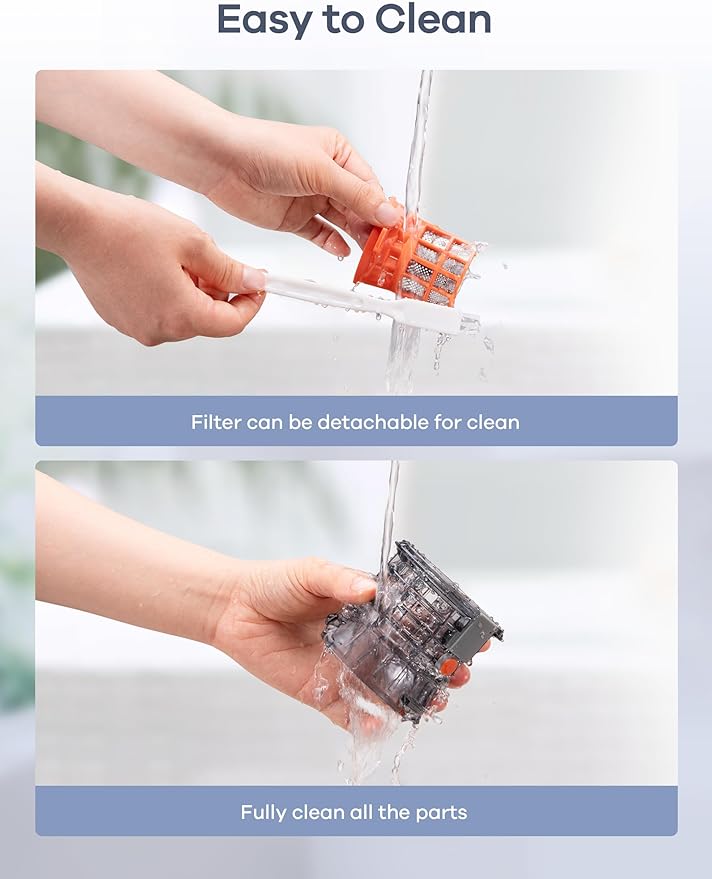 Easy to Clean

Filter can be detachable for clean

Fully clean all the parts