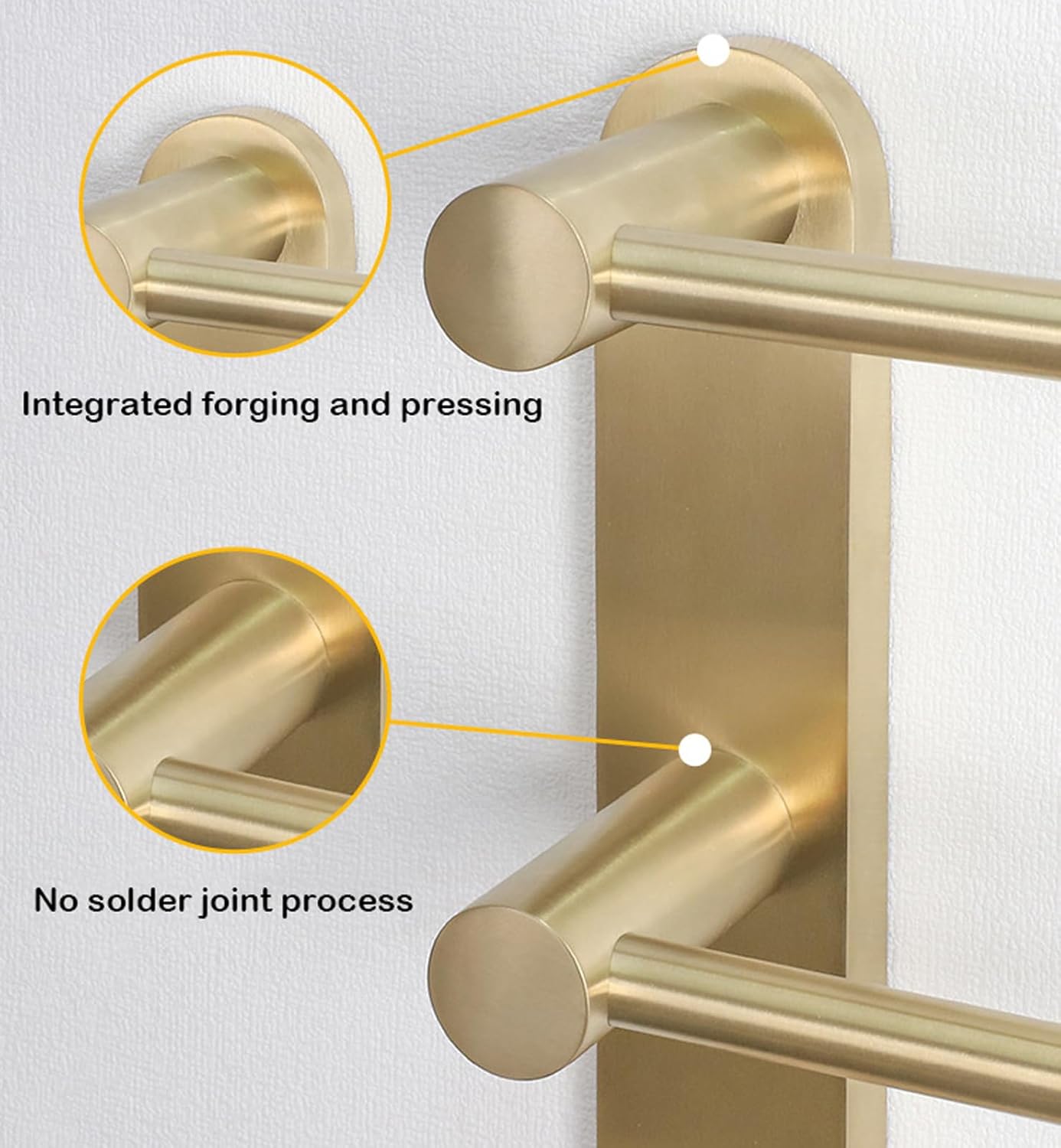 Integrated forging and pressing

No solder joint process