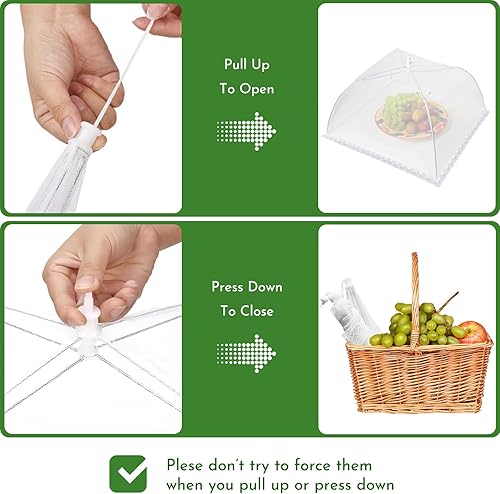 Pull Up
To Open

Press Down
To Close

Plese don't try to force them when you pull up or press down