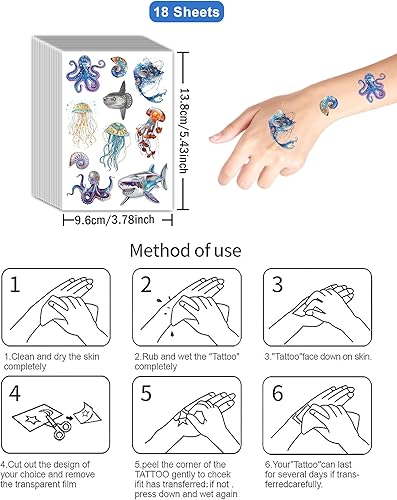 18 Sheets

13.8cm/5.43inch

9.6cm/3.78inch

Method of use

1

1.Clean and dry the skin completely

2

2.Rub and wet the "Tattoo" completely

3

3."Tattoo"face down on skin.

4

4.Cut out the design of your choice and remove the transparent film

5

5.peel the corner of the TATTOO gently to chcek ifit has transferred:if not , press down and wet again

6

6.Your"Tattoo"can last for several days if transferredcarefully.