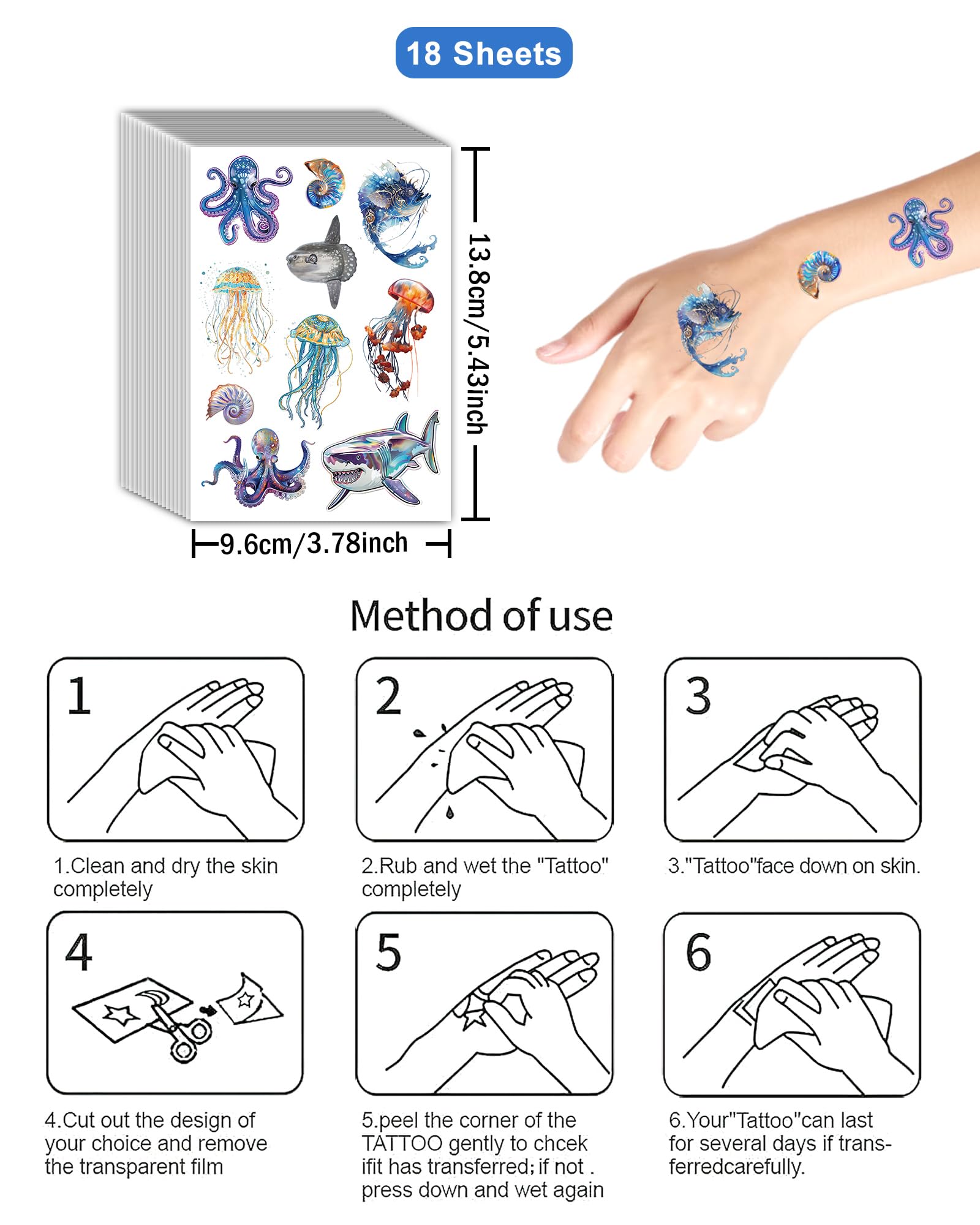 18 Sheets

13.8cm/5.43inch

9.6cm/3.78inch

Method of use

1

1.Clean and dry the skin completely

2

2.Rub and wet the "Tattoo" completely

3

3."Tattoo"face down on skin.

4

4.Cut out the design of your choice and remove the transparent film

5

5.peel the corner of the TATTOO gently to chcek ifit has transferred; if not . press down and wet again

6

6.Your"Tattoo"can last for several days if transferredcarefully.