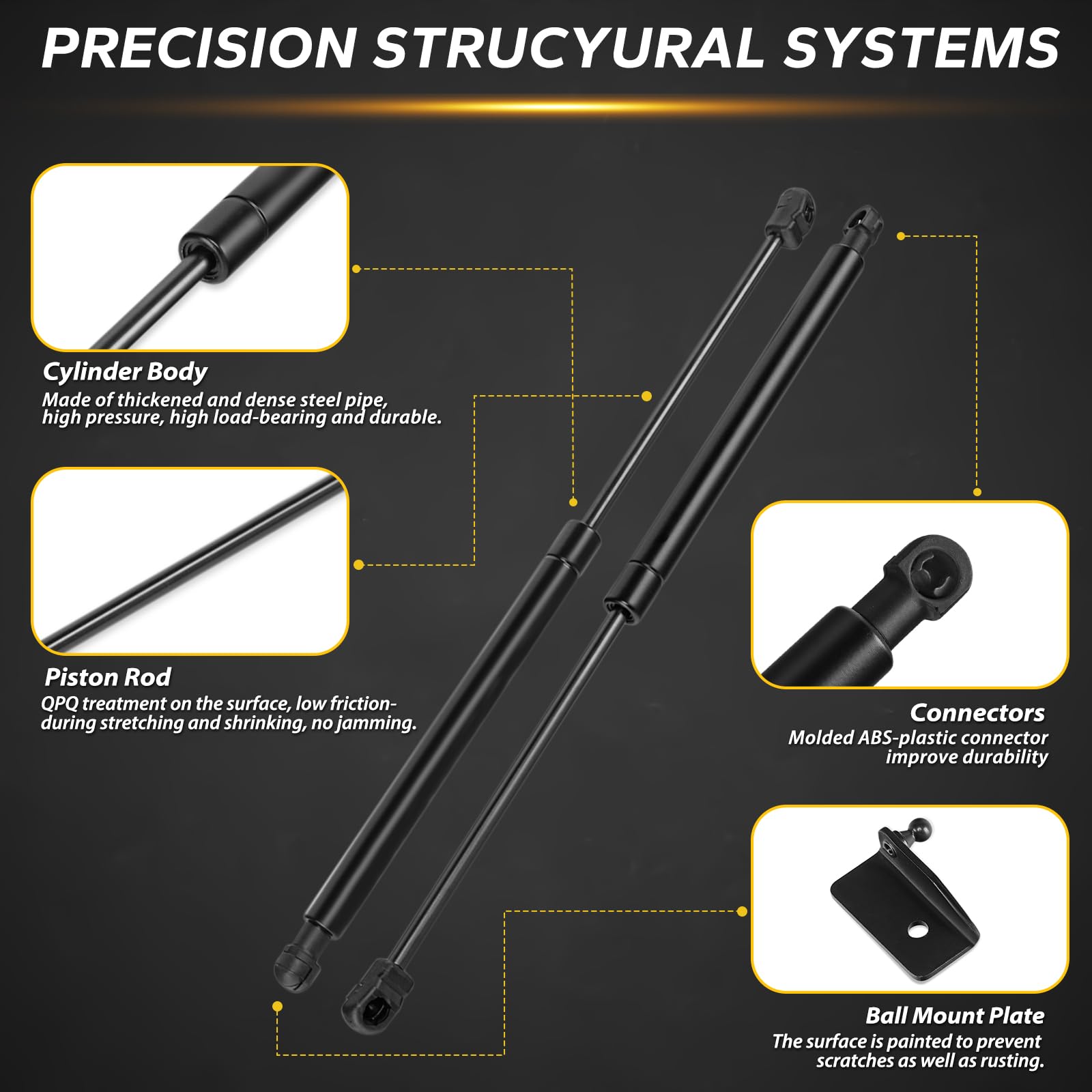 PRECISION STRUCYURAL SYSTEMS

Cylinder Body
Made of thickened and dense steel pipe, high pressure, high load-bearing and durable.

Piston Rod
QPQ treatment on the surface, low friction-during stretching and shrinking, no jamming.

Connectors
Molded ABS-plastic connector improve durability

Ball Mount Plate
The surface is painted to prevent scratches as well as rusting.