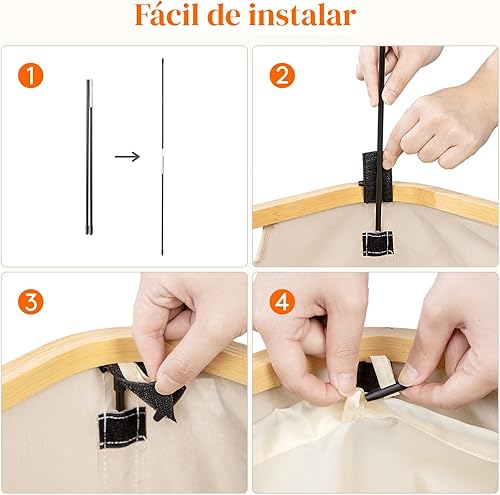 Fácil de instalar

1

2

3

4