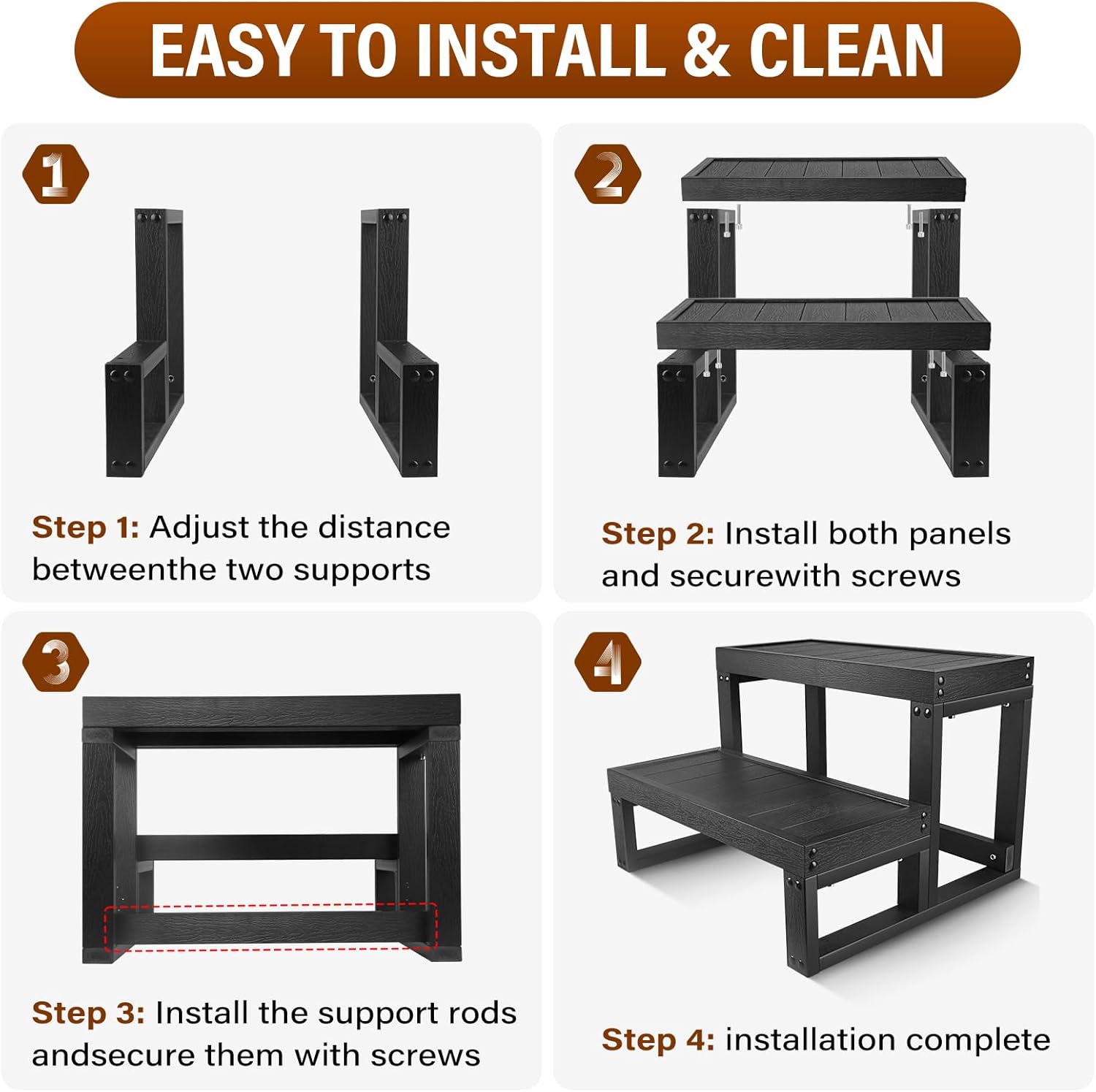 EASY TO INSTALL & CLEAN

1

Step 1: Adjust the distance betweenthe two supports

2

Step 2: Install both panels and securewith screws

3

Step 3: Install the support rods andsecure them with screws

4

Step 4: installation complete