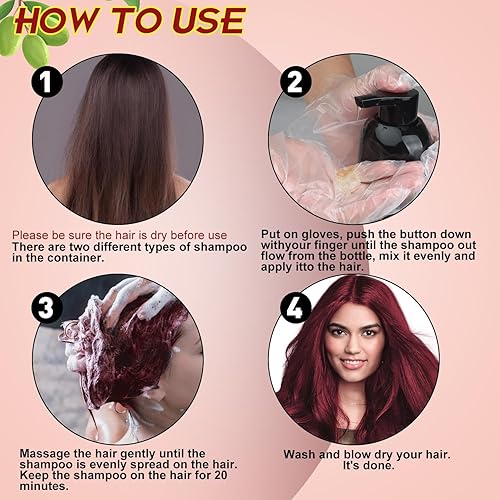 HOW TO USE

1

Please be sure the hair is dry before use
There are two different types of shampoo in the container.

2

Put on gloves, push the button down withyour finger until the shampoo out flow from the bottle, mix it evenly and apply itto the hair.

3

Massage the hair gently until the shampoo is evenly spread on the hair. Keep the shampoo on the hair for 20 minutes.

4

Wash and blow dry your hair. It's done.