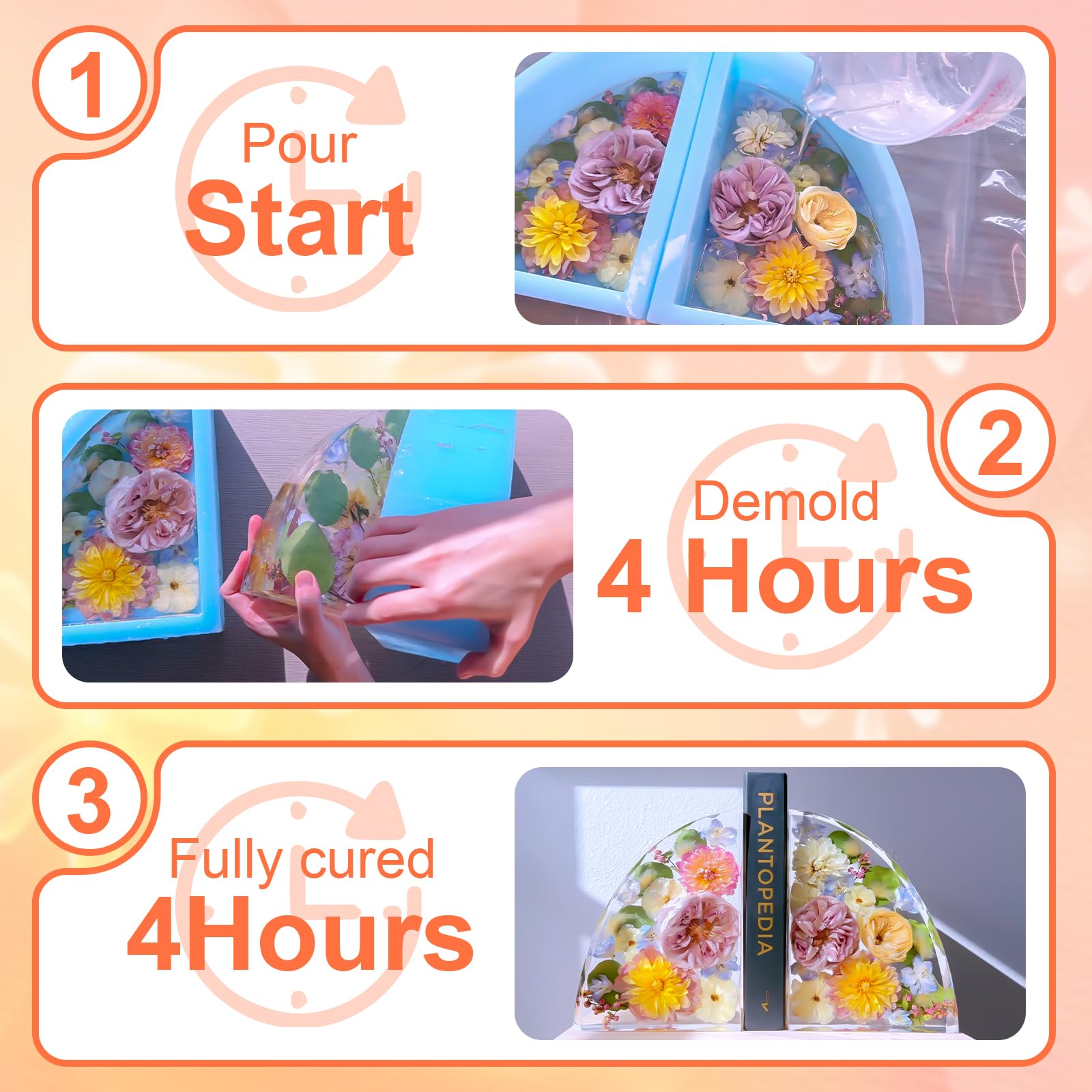 1

Pour
Start

2

Demold
4 Hours

3

Fully cured
4Hours

PLANTOPEDIA