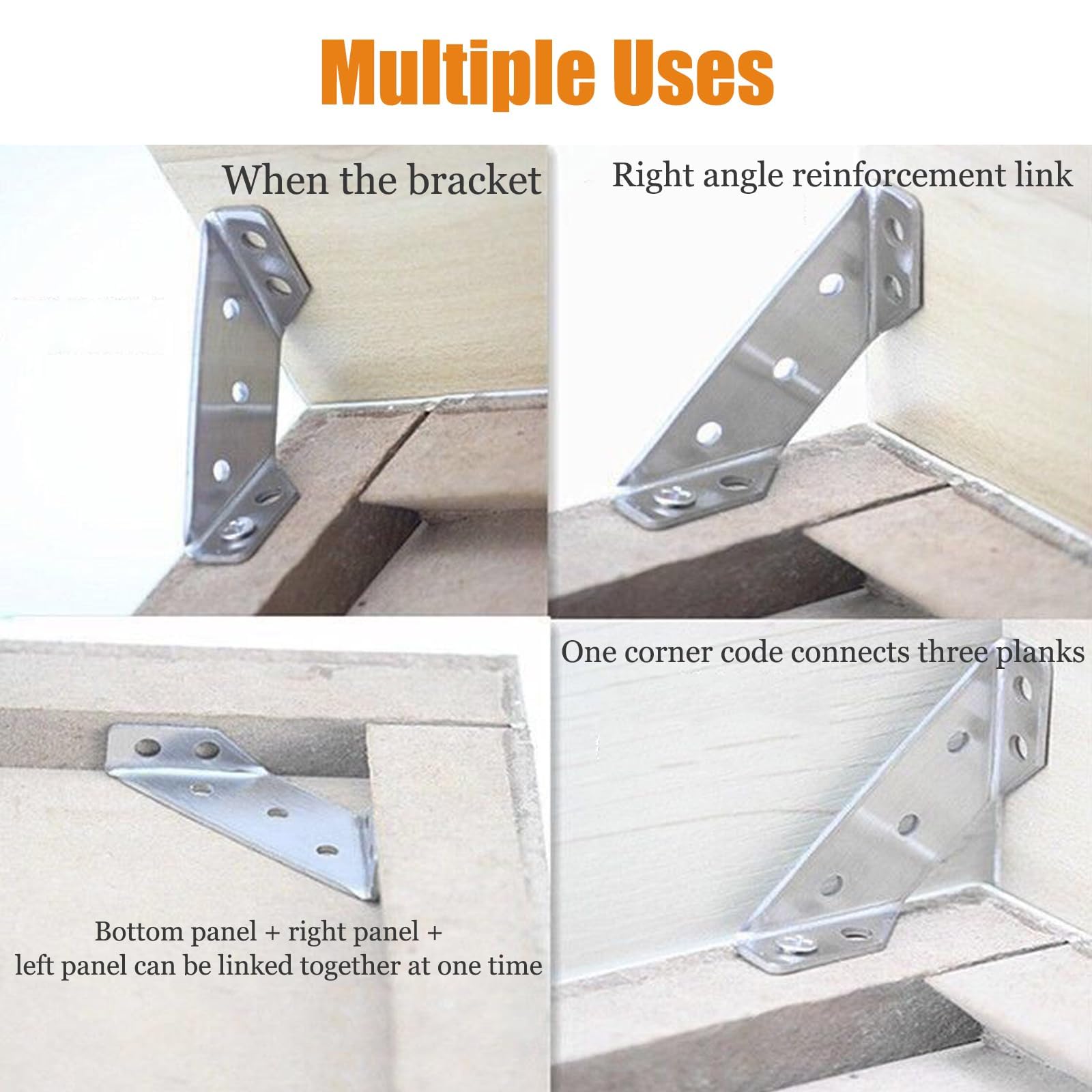 Multiple Uses

When the bracket

Right angle reinforcement link

One corner code connects three planks

Bottom panel + right panel + left panel can be linked together at one time