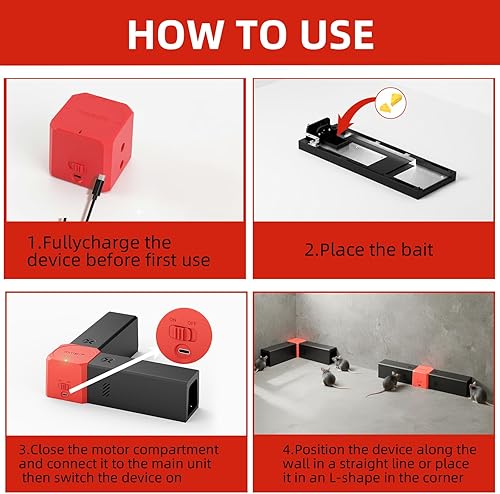 HOW TO USE

1.Fullycharge the device before first use

2.Place the bait

ON OFF

3.Close the motor compartment and connect it to the main unit then switch the device on

4.Position the device along the wall in a straight line or place it in an L-shape in the corner