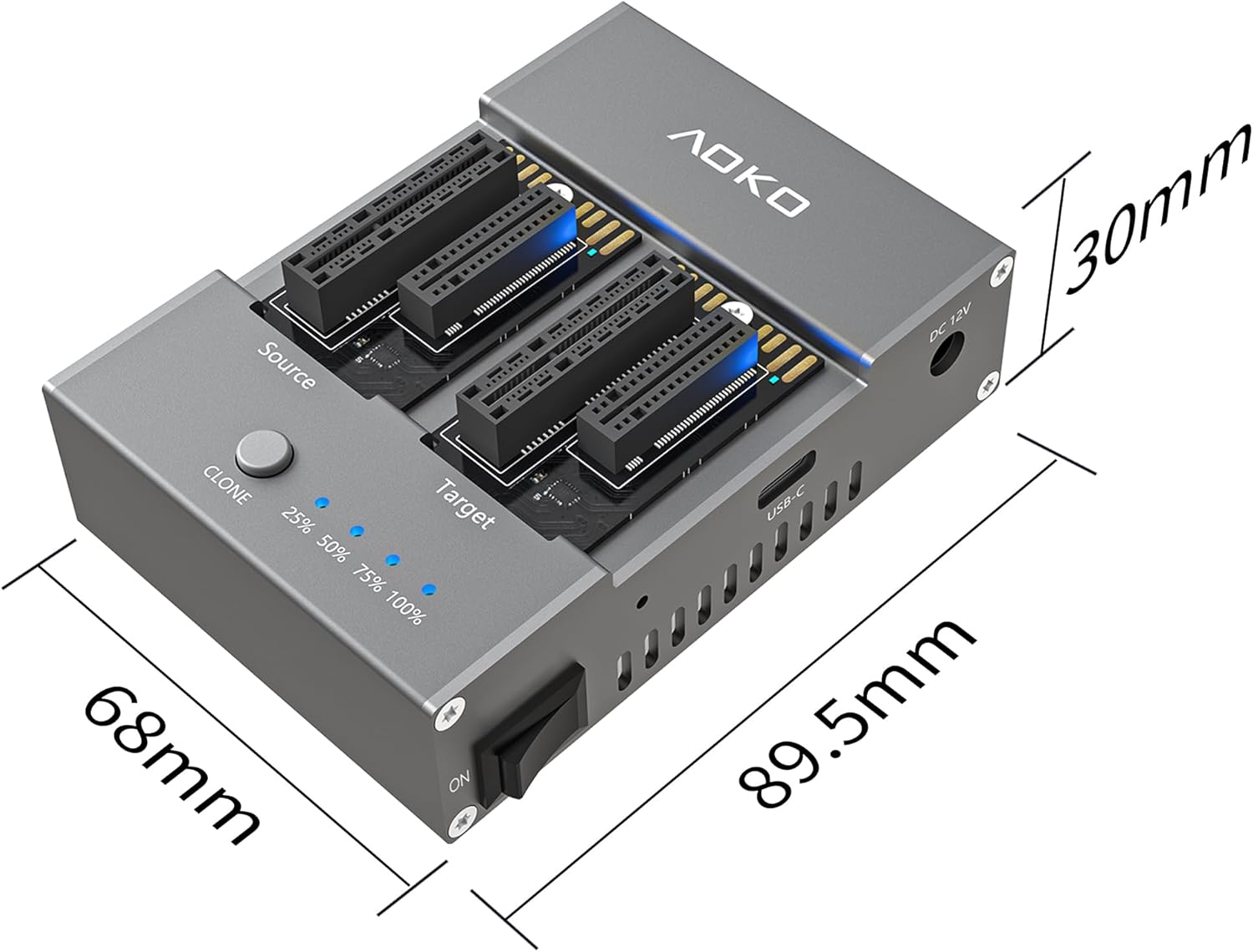 AOKO

30mm

DC 12V

Source

Target

CLONE

25%

50%

75%

100%

USB-C

ON

68mm

89.5mm