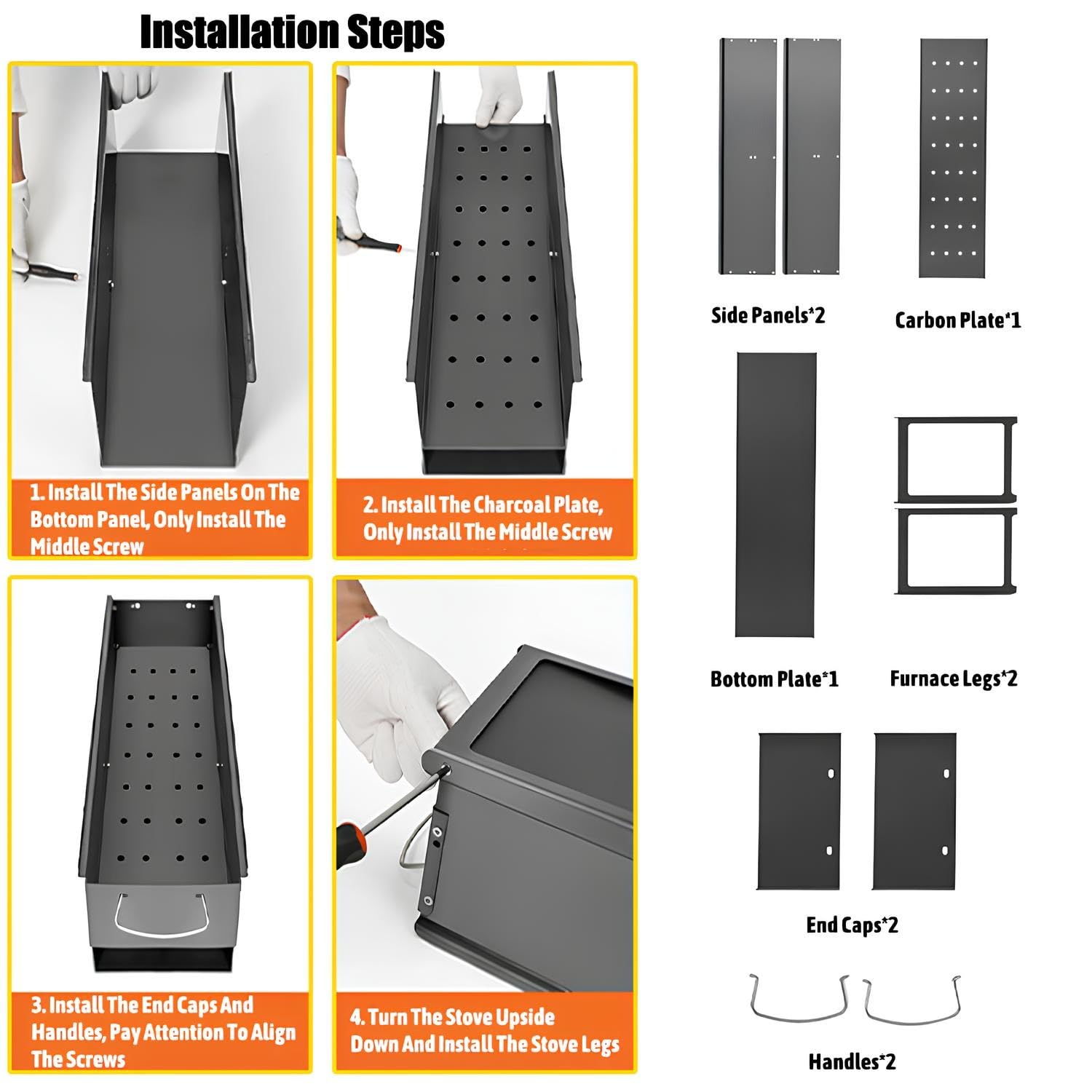 Installation Steps

1. Install The Side Panels On The Bottom Panel, Only Install The Middle Screw

2. Install The Charcoal Plate, Only Install The Middle Screw

3. Install The End Caps And Handles, Pay Attention To Align The Screws

4. Turn The Stove Upside Down And Install The Stove Legs

Side Panels*2

Carbon Plate*1

Bottom Plate*1

Furnace Legs*2

End Caps*2

Handles*2