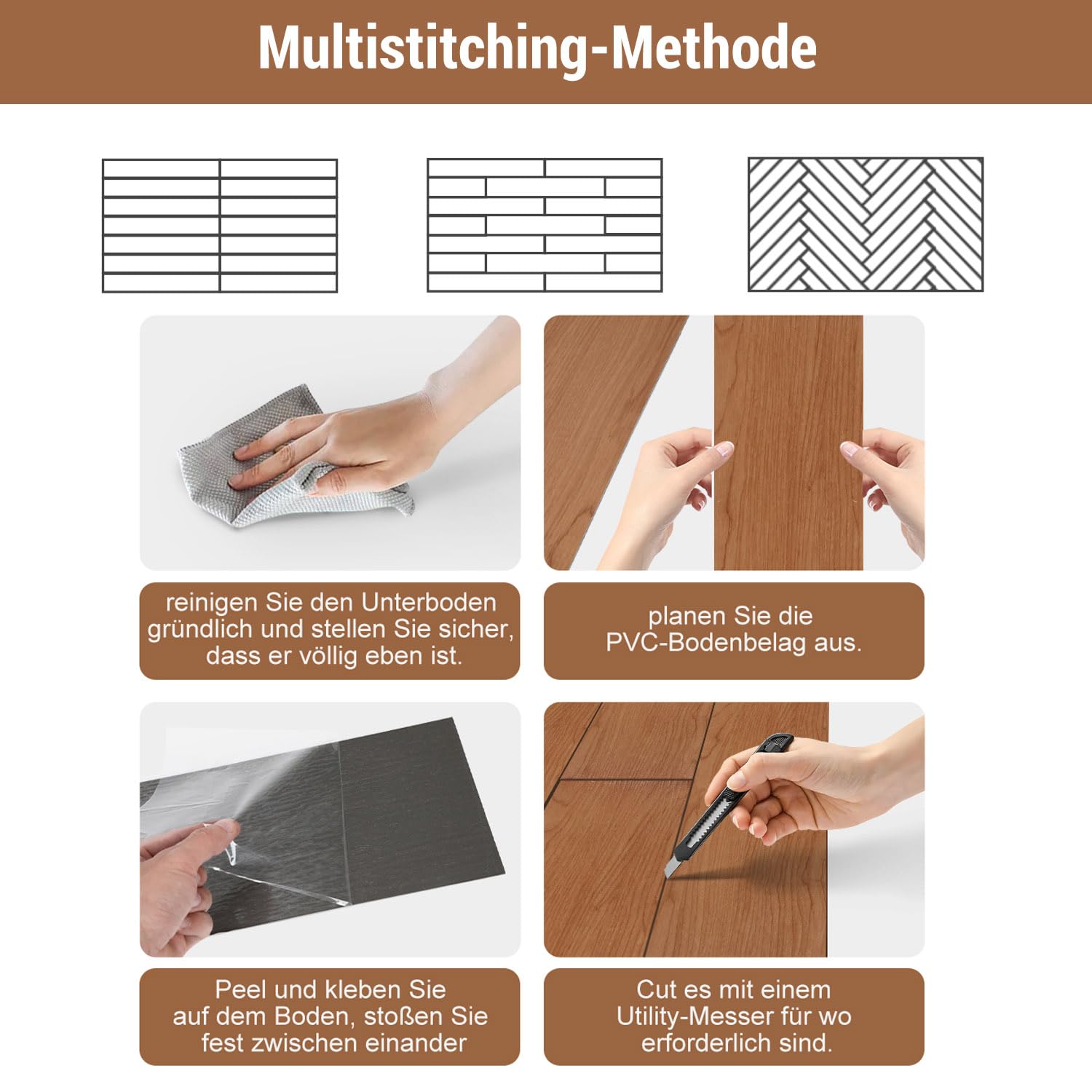 Multistitching-Methode

reinigen Sie den Unterboden gründlich und stellen Sie sicher, dass er völlig eben ist.

planen Sie die PVC-Bodenbelag aus.

Peel und kleben Sie auf dem Boden, stoßen Sie fest zwischen einander

Cut es mit einem Utility-Messer für wo erforderlich sind.