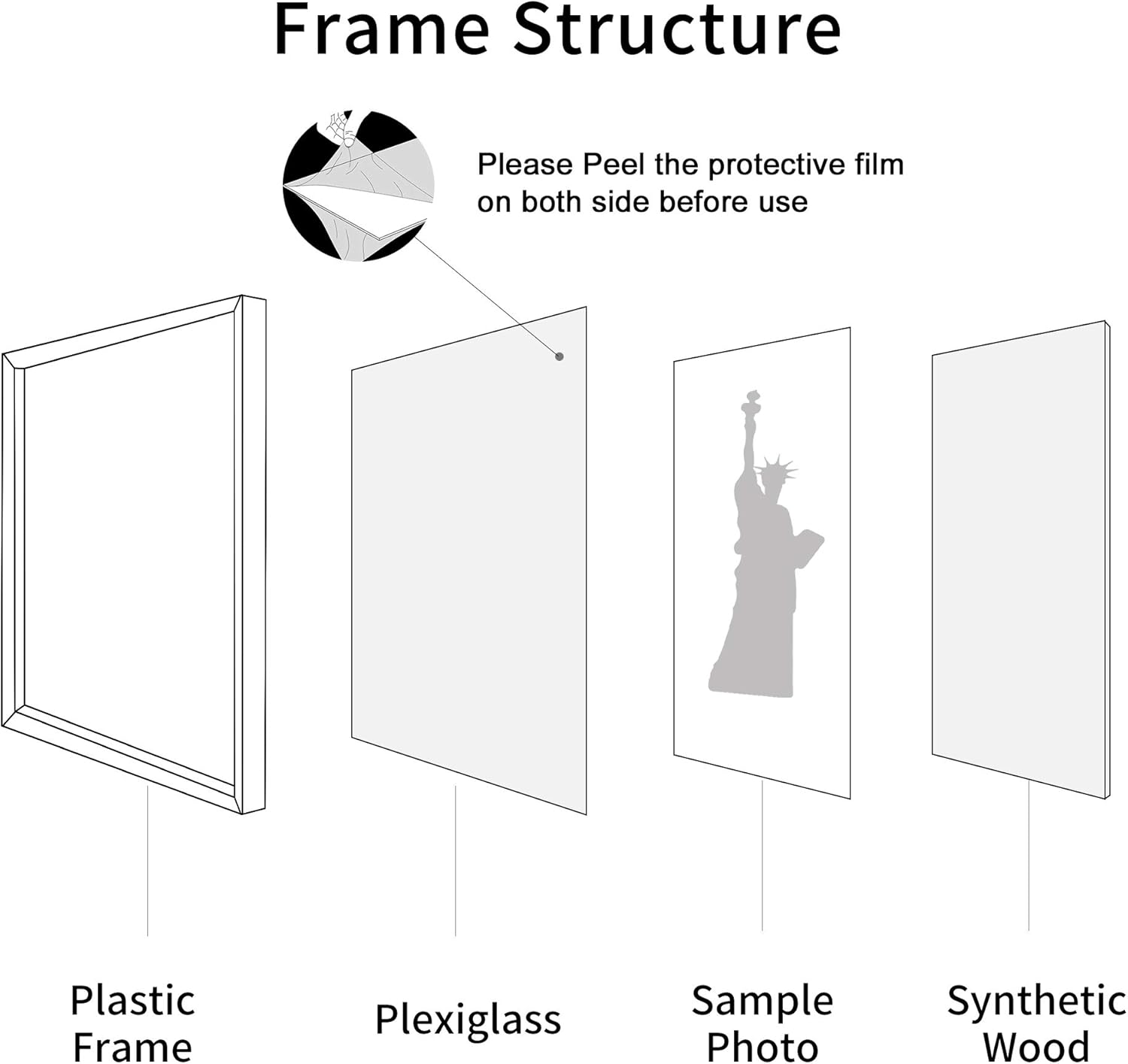 Frame Structure

Please Peel the protective film on both side before use

Plastic Frame

Plexiglass

Sample Photo

Synthetic Wood