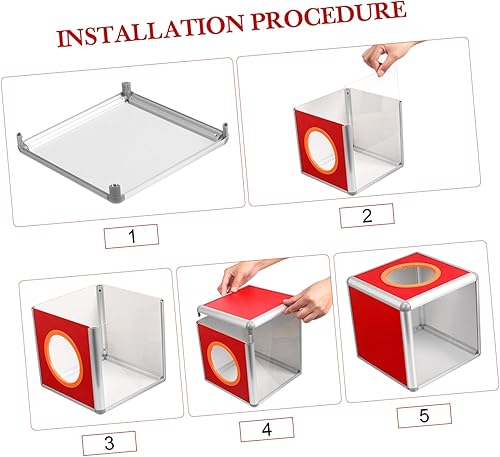 INSTALLATION PROCEDURE

1

2

3

4

5